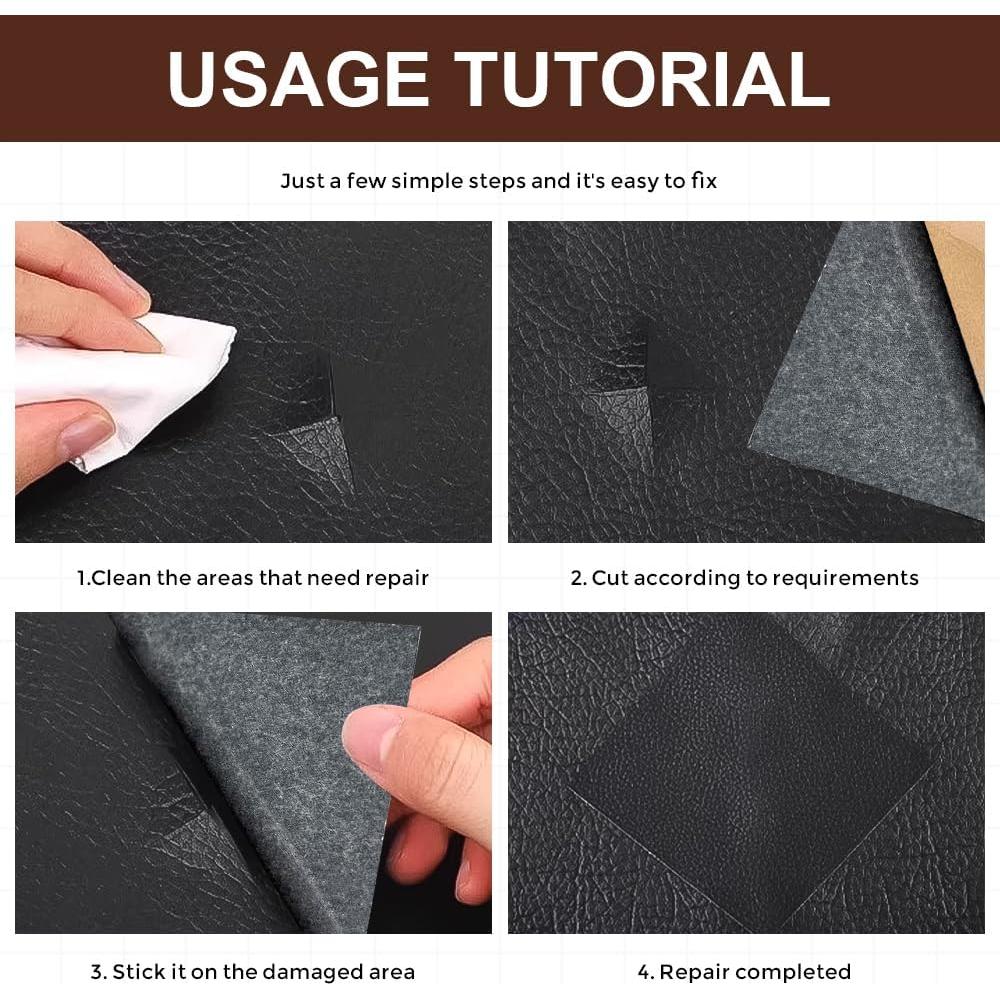 USAGE TUTORIAL

Just a few simple steps and it's easy to fix

1.Clean the areas that need repair

2. Cut according to requirements

3. Stick it on the damaged area

4. Repair completed