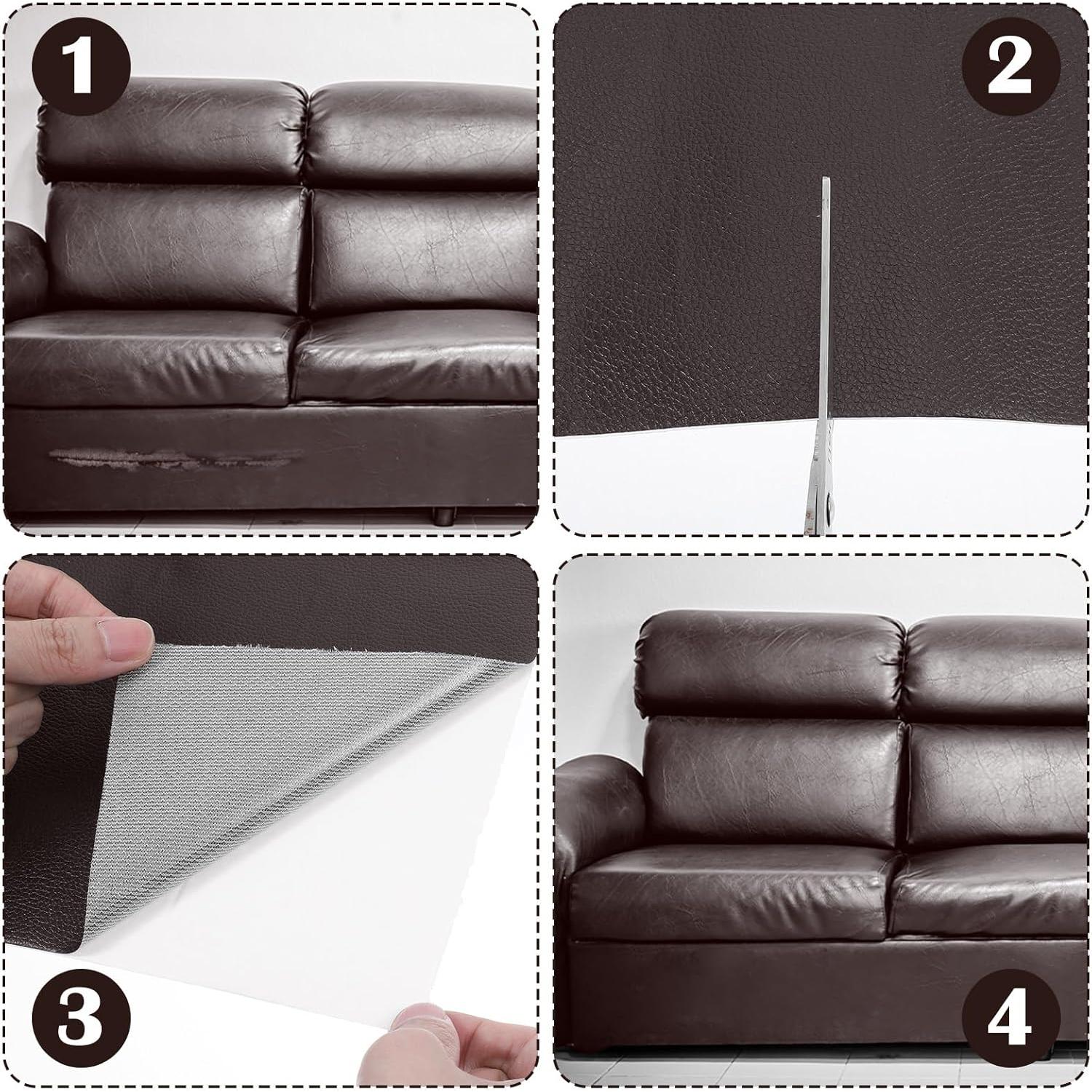 1
2
3
4