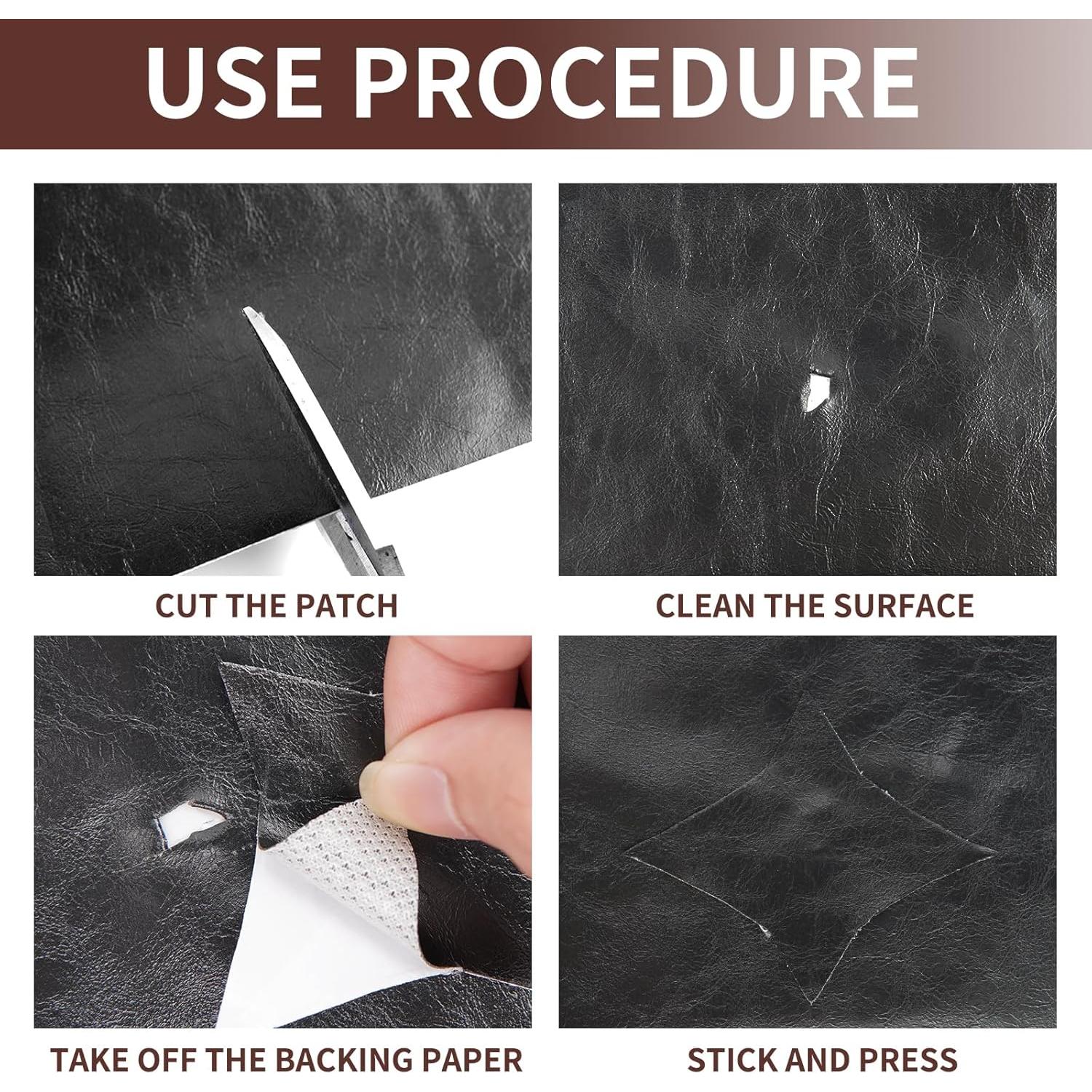 USE PROCEDURE

CUT THE PATCH

CLEAN THE SURFACE

TAKE OFF THE BACKING PAPER

STICK AND PRESS