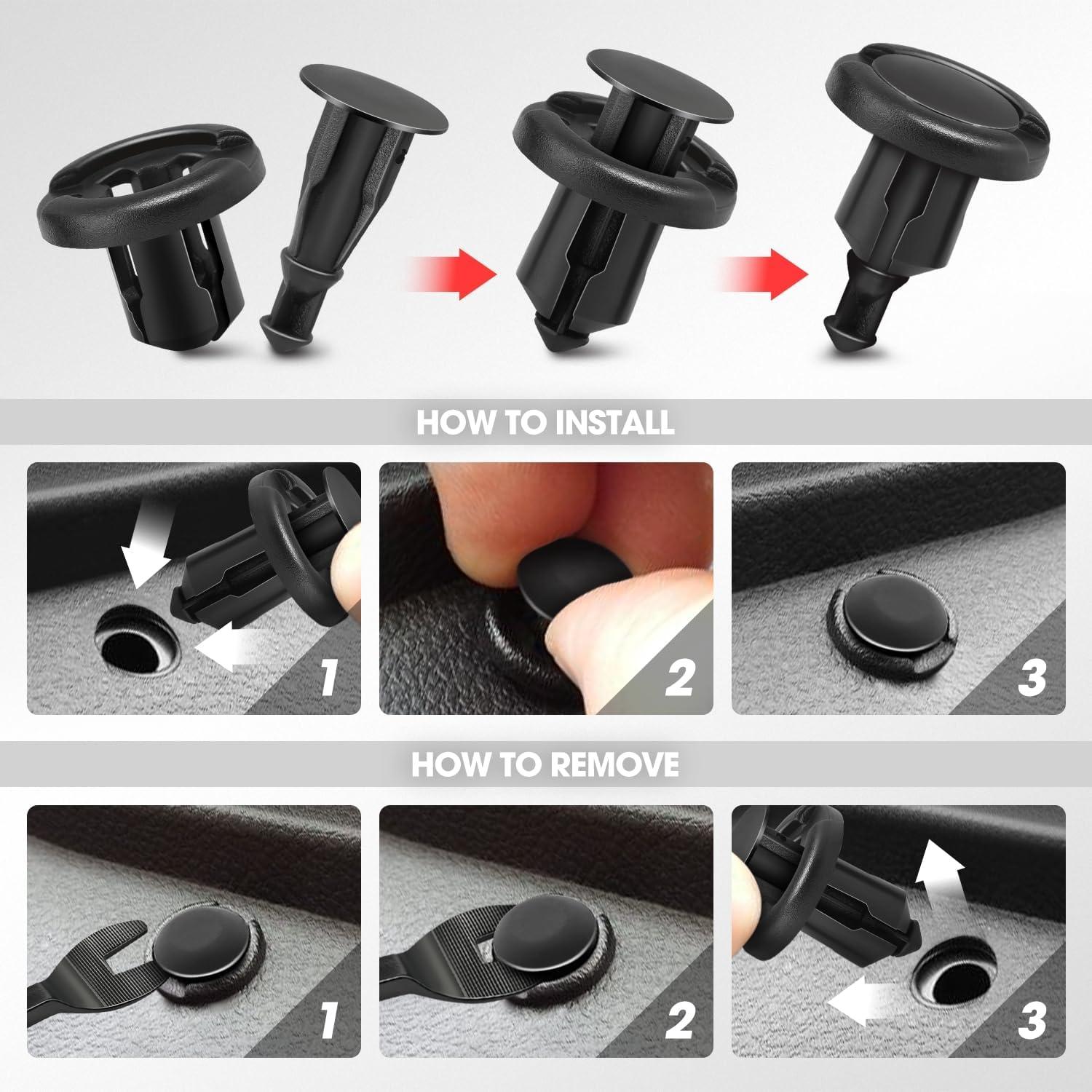 HOW TO INSTALL

1

2

3

HOW TO REMOVE

1

2

3