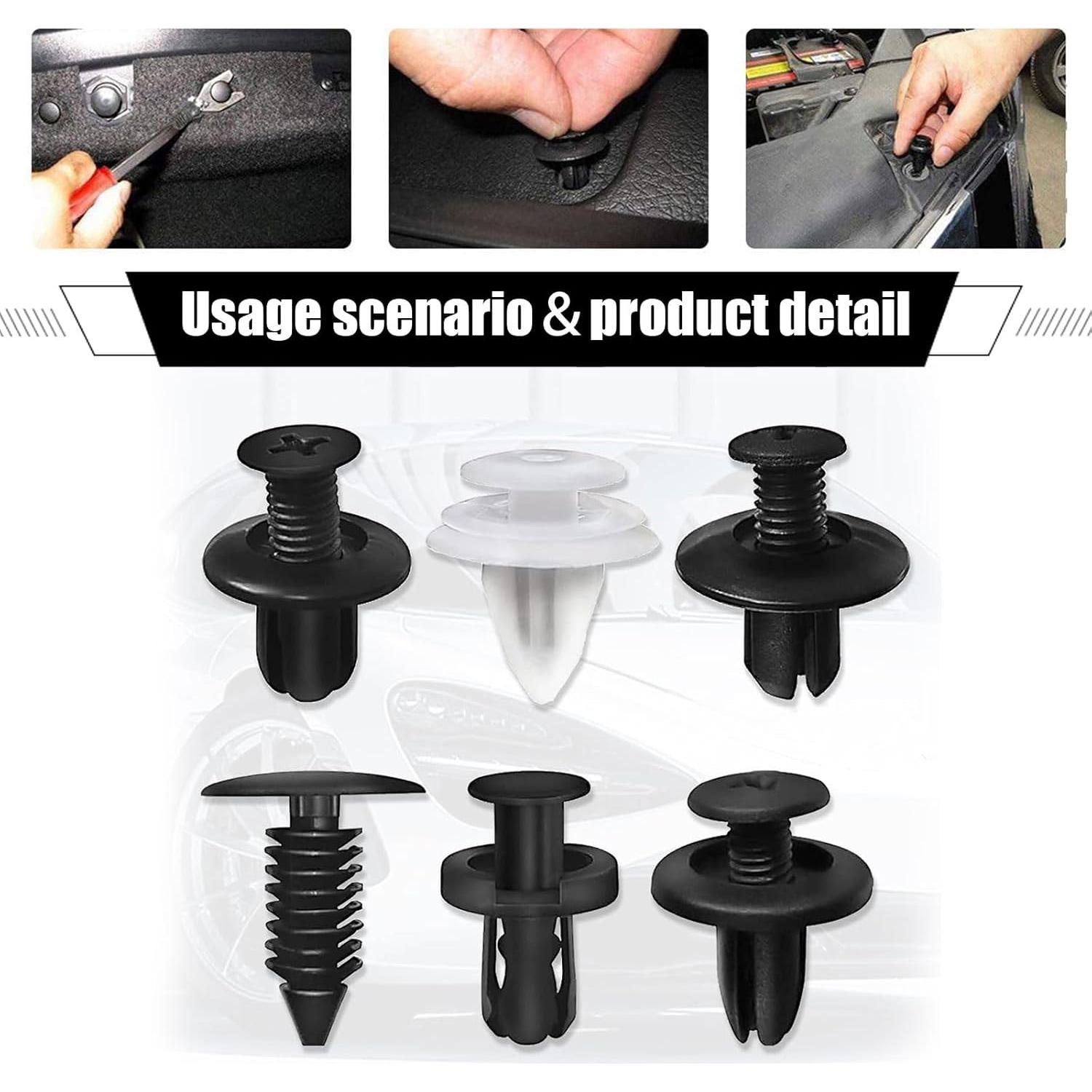 Usage scenario & product detail