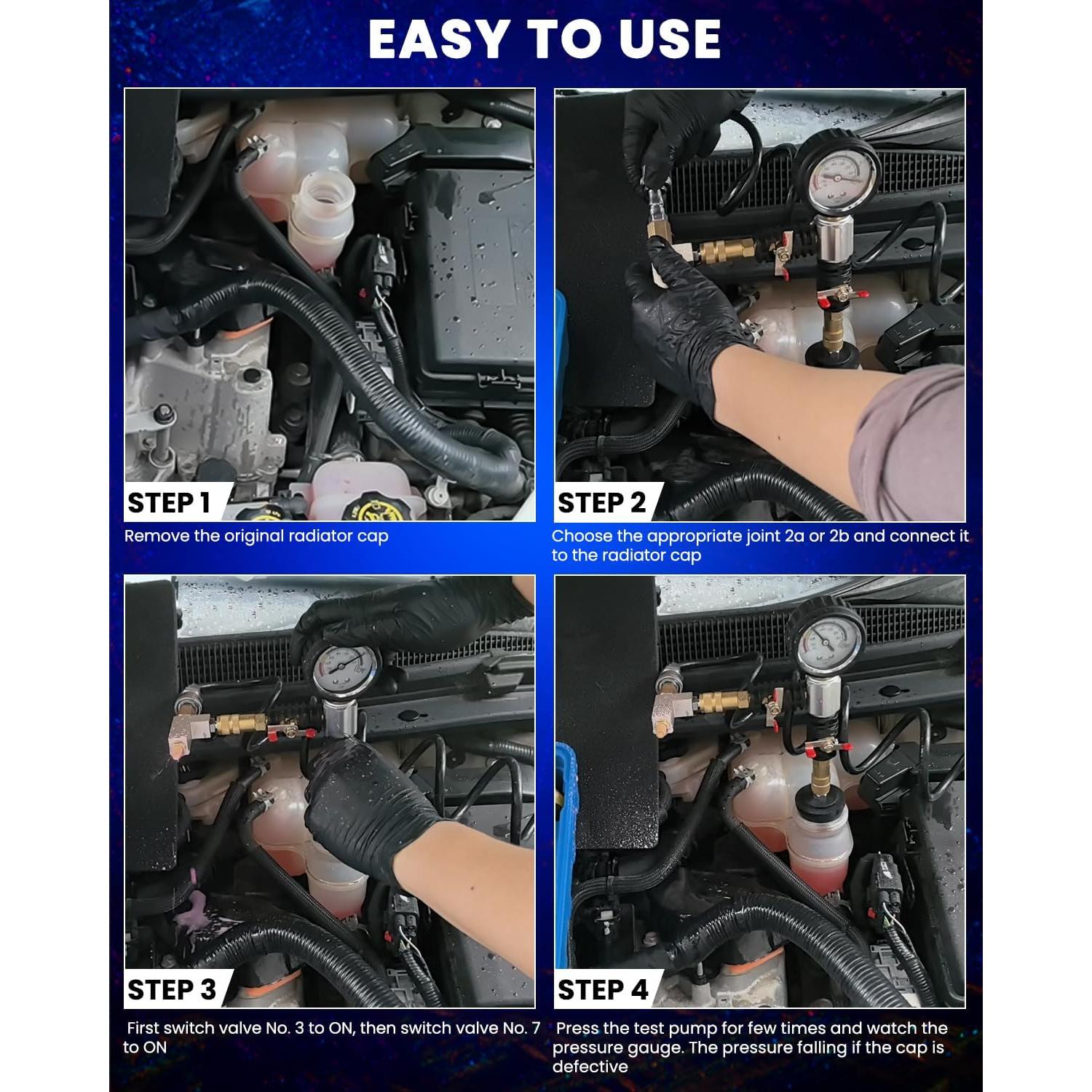 EASY TO USE

STEP 1

Remove the original radiator cap

STEP 2

Choose the appropriate joint 2a or 2b and connect it to the radiator cap

STEP 3

First switch valve No. 3 to ON, then switch valve No. 7 to ON

STEP 4

Press the test pump for few times and watch the pressure gauge. The pressure falling if the cap is defective