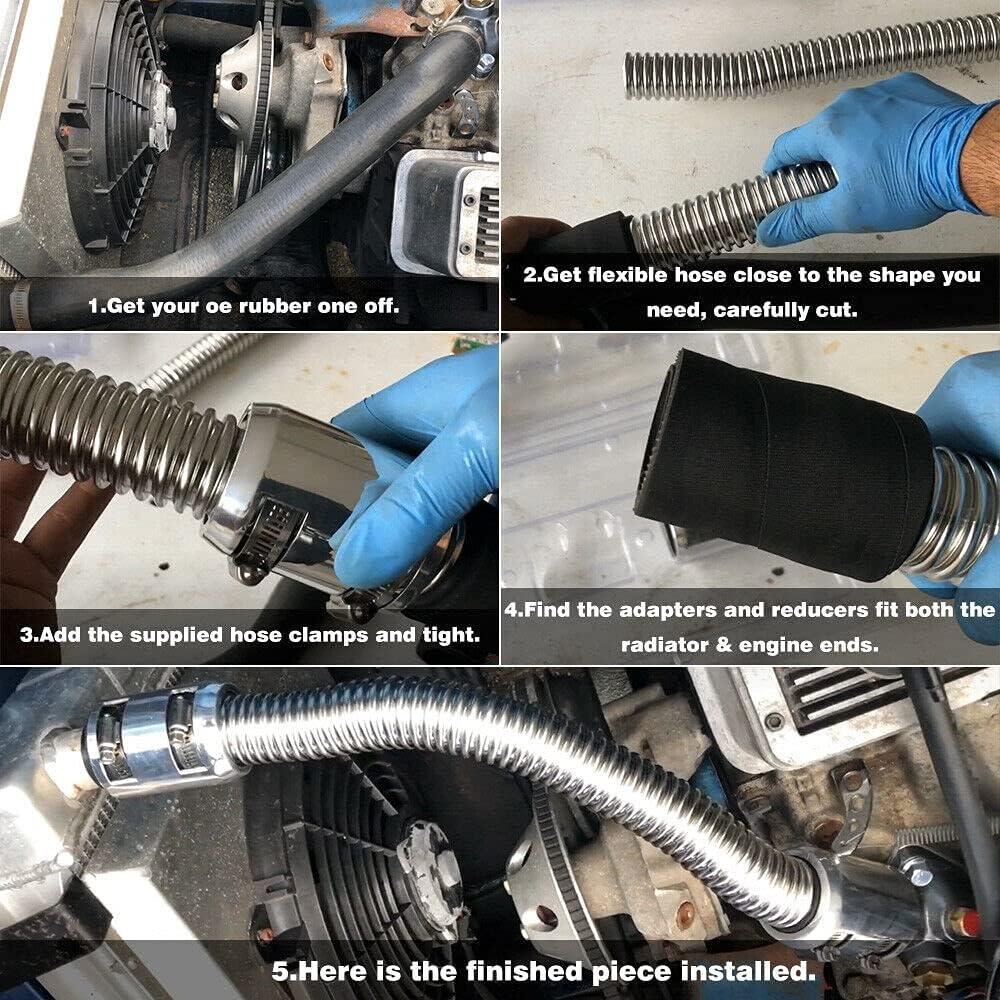 1.Get your oe rubber one off.

2.Get flexible hose close to the shape you need, carefully cut.

3.Add the supplied hose clamps and tight.

4.Find the adapters and reducers fit both the radiator & engine ends.

5.Here is the finished piece installed.