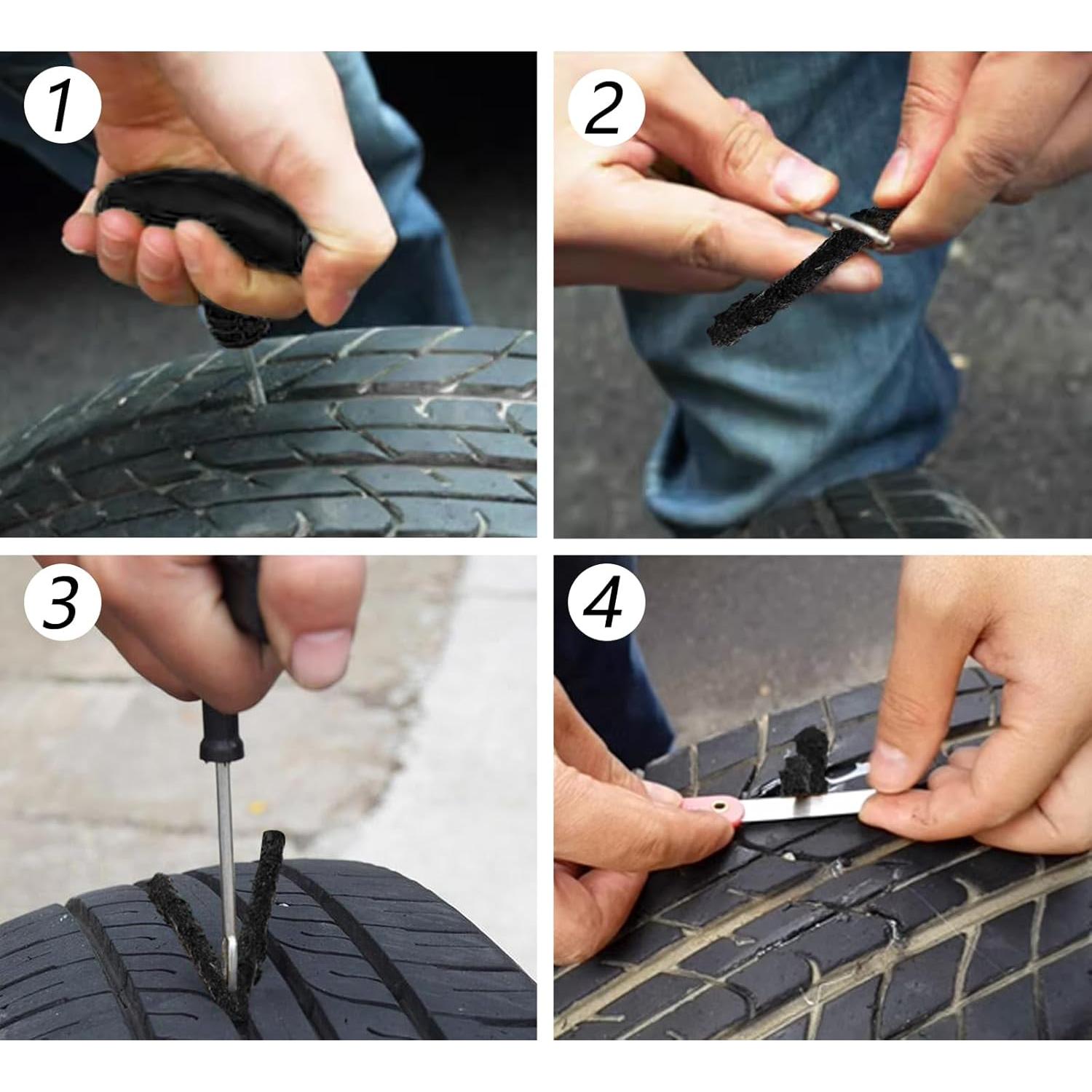 1

2

3

4