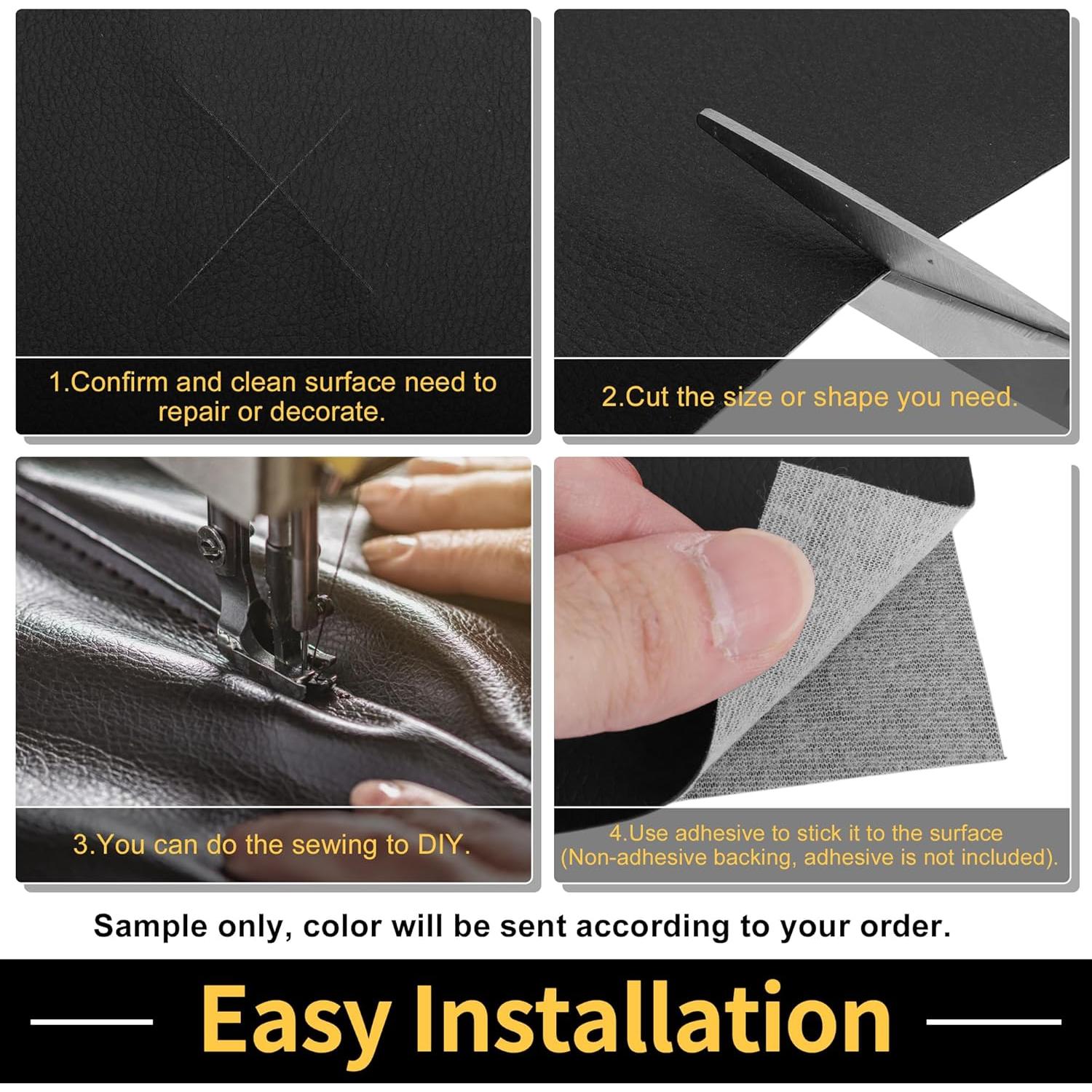 1.Confirm and clean surface need to repair or decorate.

2.Cut the size or shape you need.

3.You can do the sewing to DIY.

4.Use adhesive to stick it to the surface (Non-adhesive backing, adhesive is not included).

Sample only, color will be sent according to your order.

Easy Installation