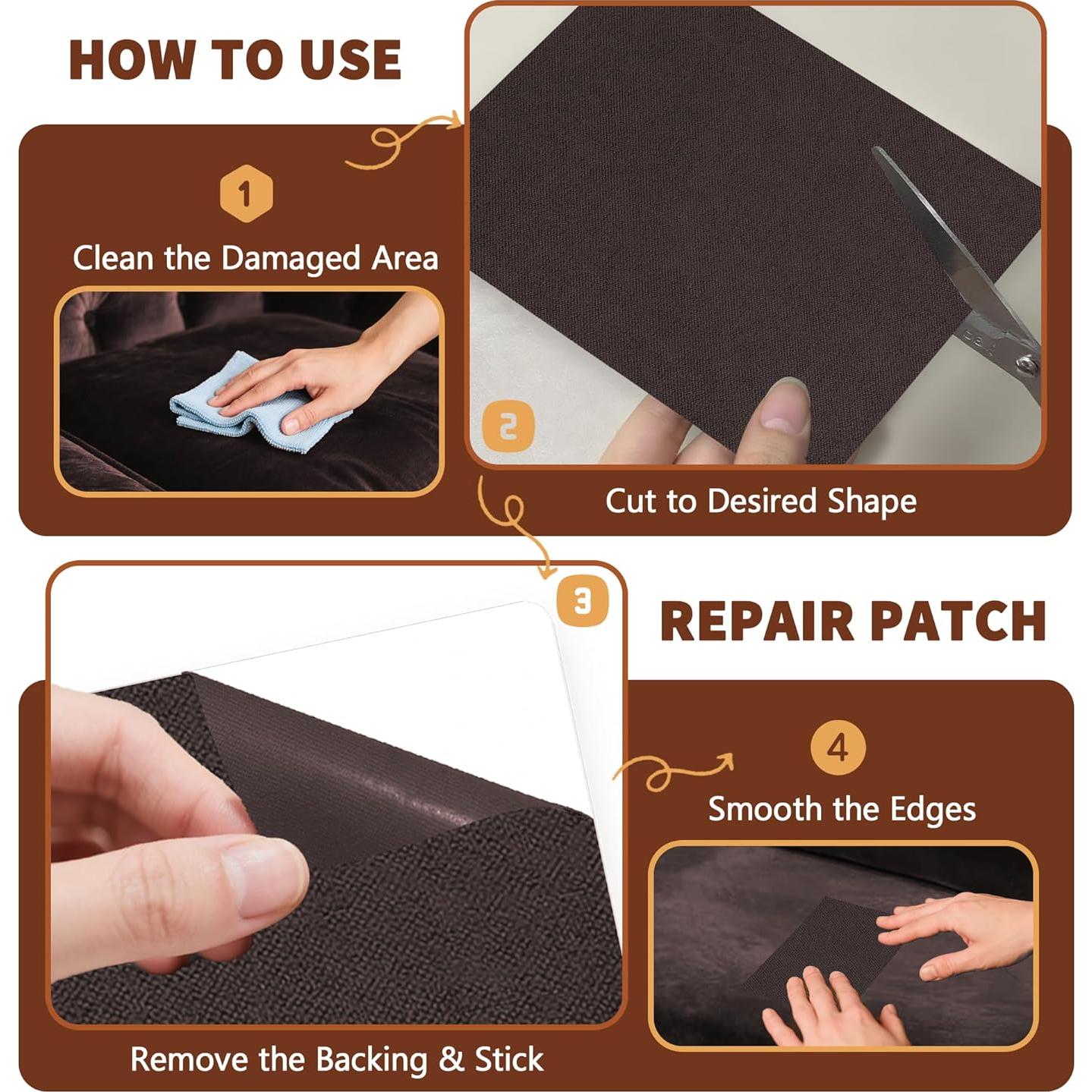 HOW TO USE

1

Clean the Damaged Area

2

Cut to Desired Shape

3

REPAIR PATCH

4

Smooth the Edges

Remove the Backing & Stick