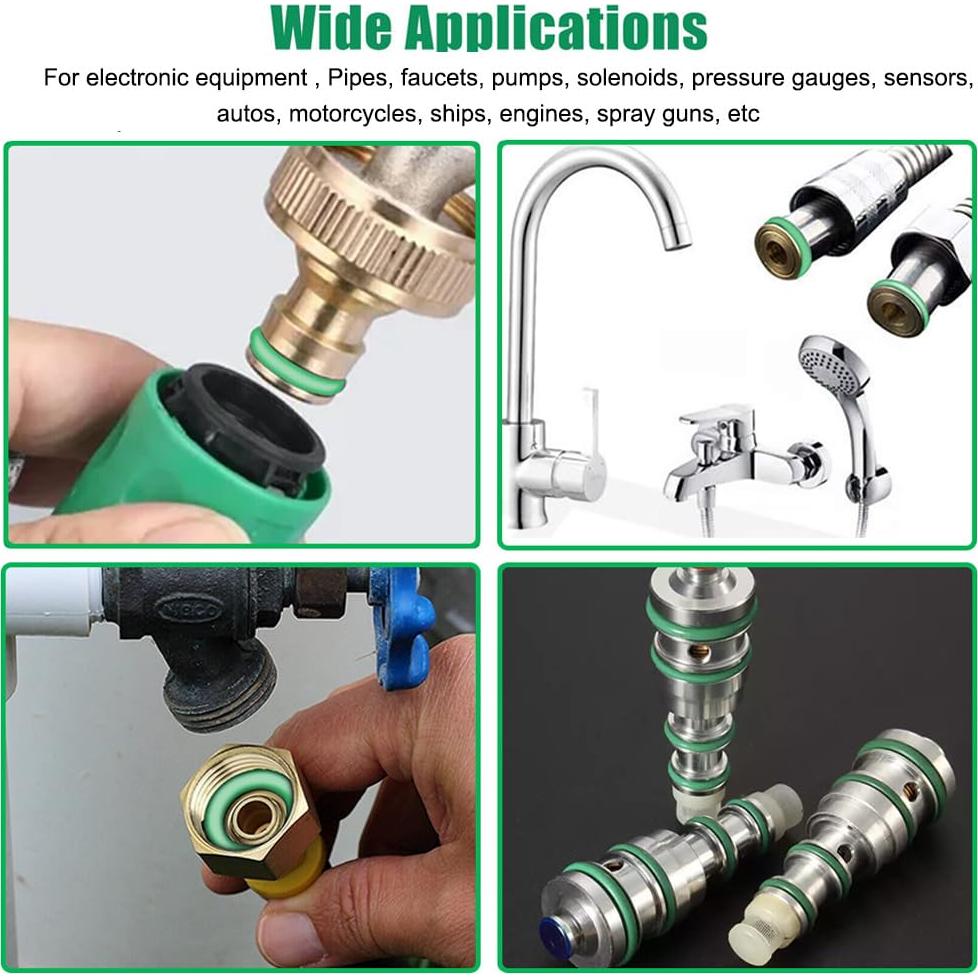 Wide Applications

For electronic equipment , Pipes, faucets, pumps, solenoids, pressure gauges, sensors, autos, motorcycles, ships, engines, spray guns, etc

NIBCO