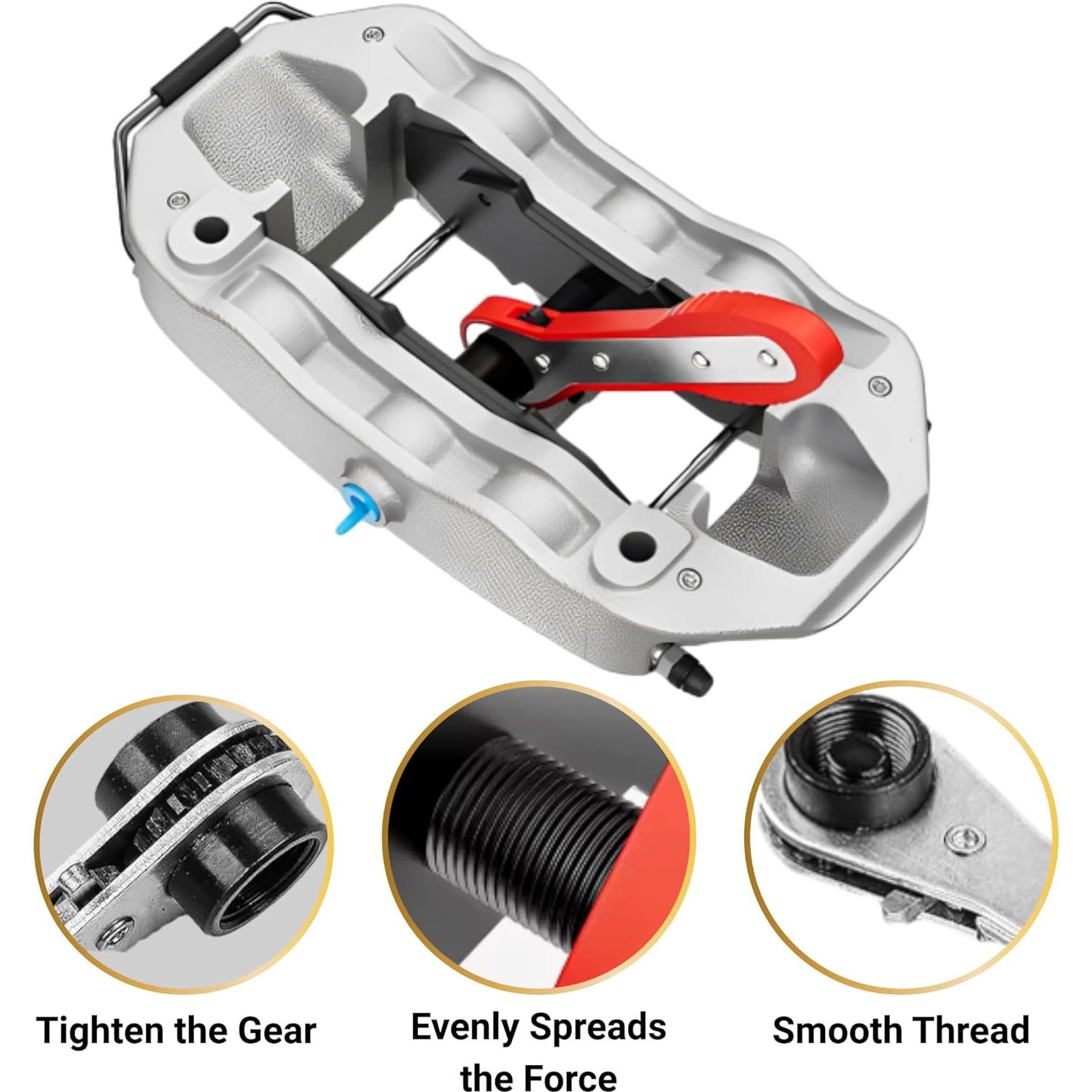 Tighten the Gear

Evenly Spreads the Force

Smooth Thread