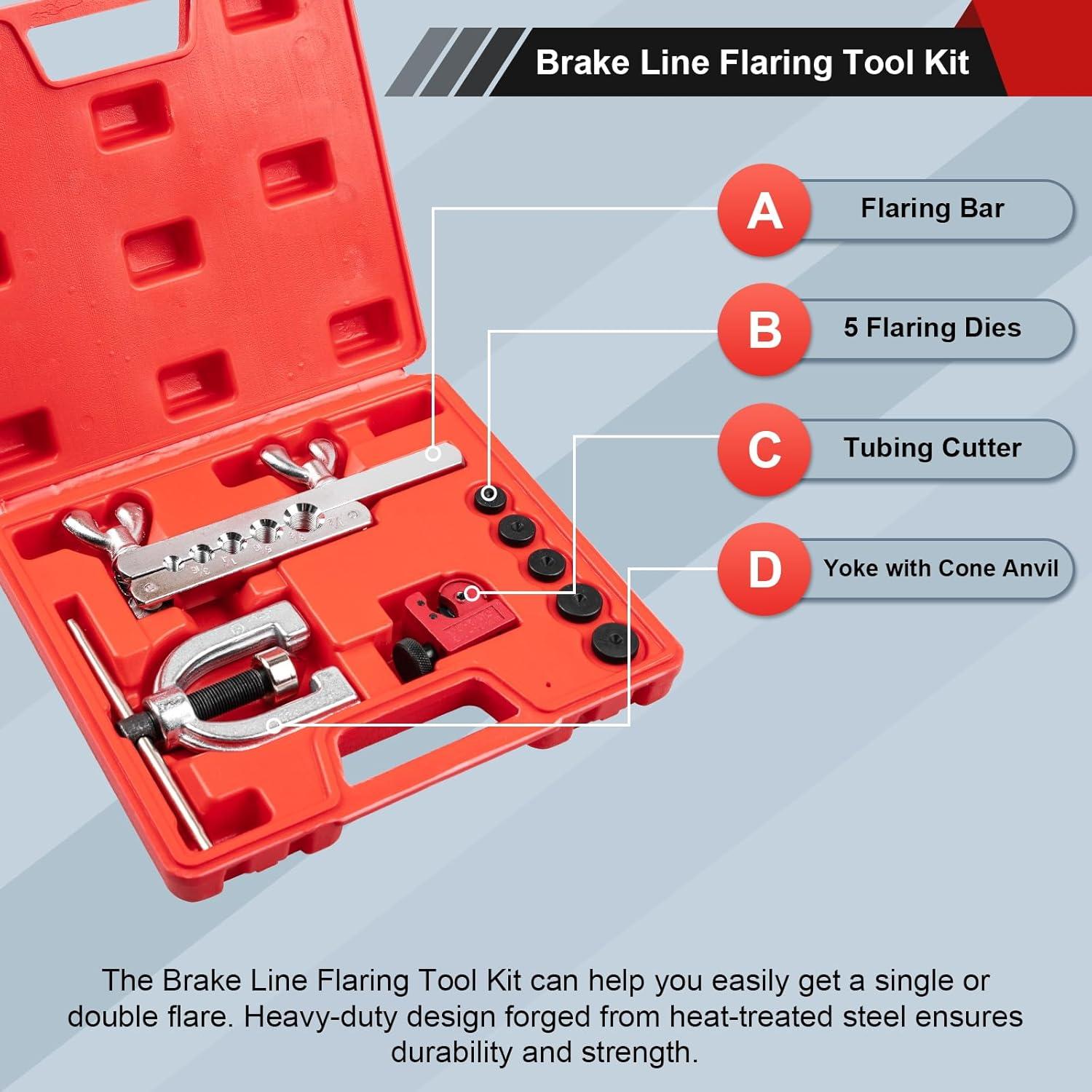 Brake Line Flaring Tool Kit

A Flaring Bar

B 5 Flaring Dies

C Tubing Cutter

D Yoke with Cone Anvil

The Brake Line Flaring Tool Kit can help you easily get a single or double flare. Heavy-duty design forged from heat-treated steel ensures durability and strength.