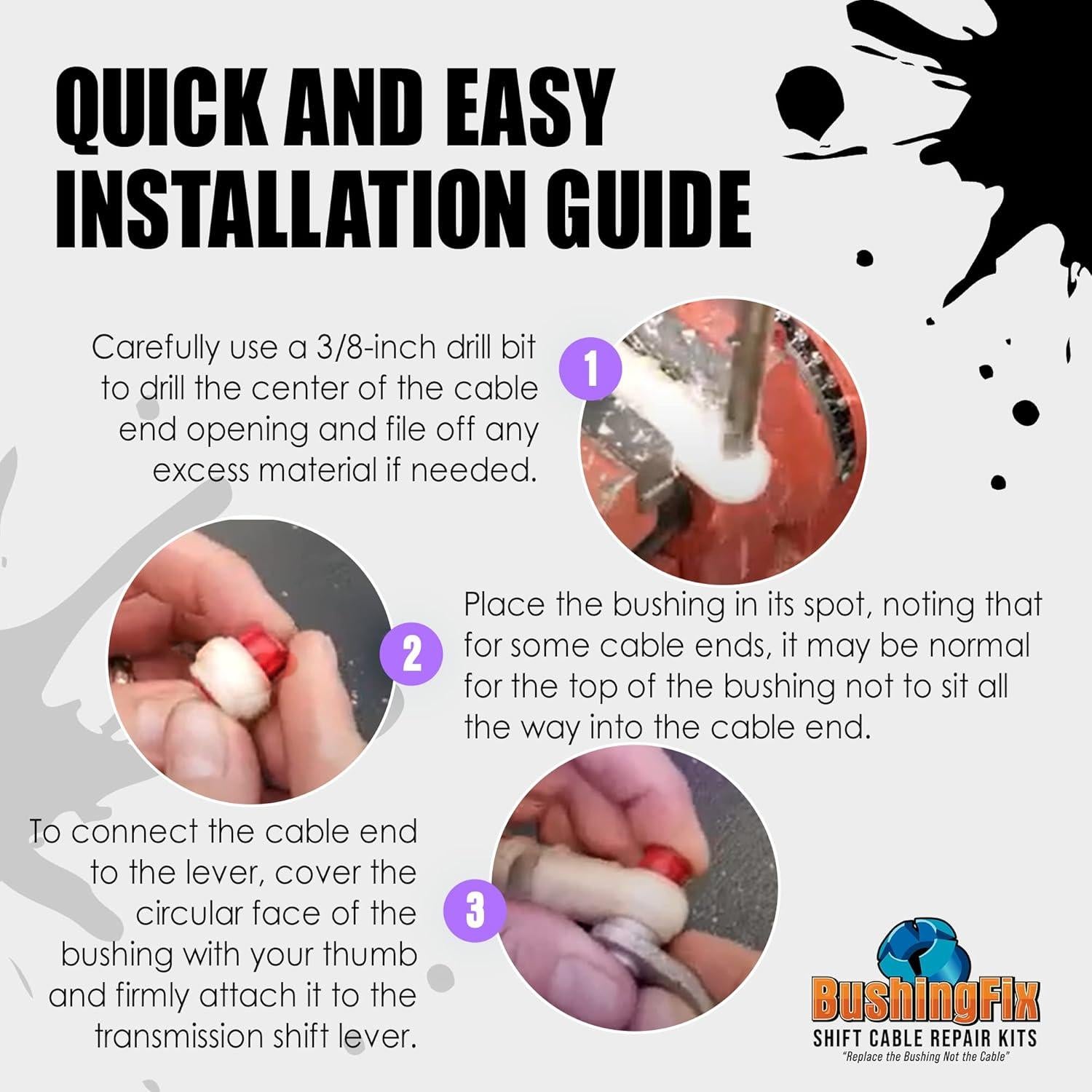 QUICK AND EASY INSTALLATION GUIDE

Carefully use a 3/8-inch drill bit to drill the center of the cable end opening and file off any excess material if needed.

1

2

Place the bushing in its spot, noting that for some cable ends, it may be normal for the top of the bushing not to sit all the way into the cable end.

To connect the cable end to the lever, cover the circular face of the bushing with your thumb and firmly attach it to the transmission shift lever.

3

BushingFix
SHIFT CABLE REPAIR KITS
"Replace the Bushing Not the Cable"