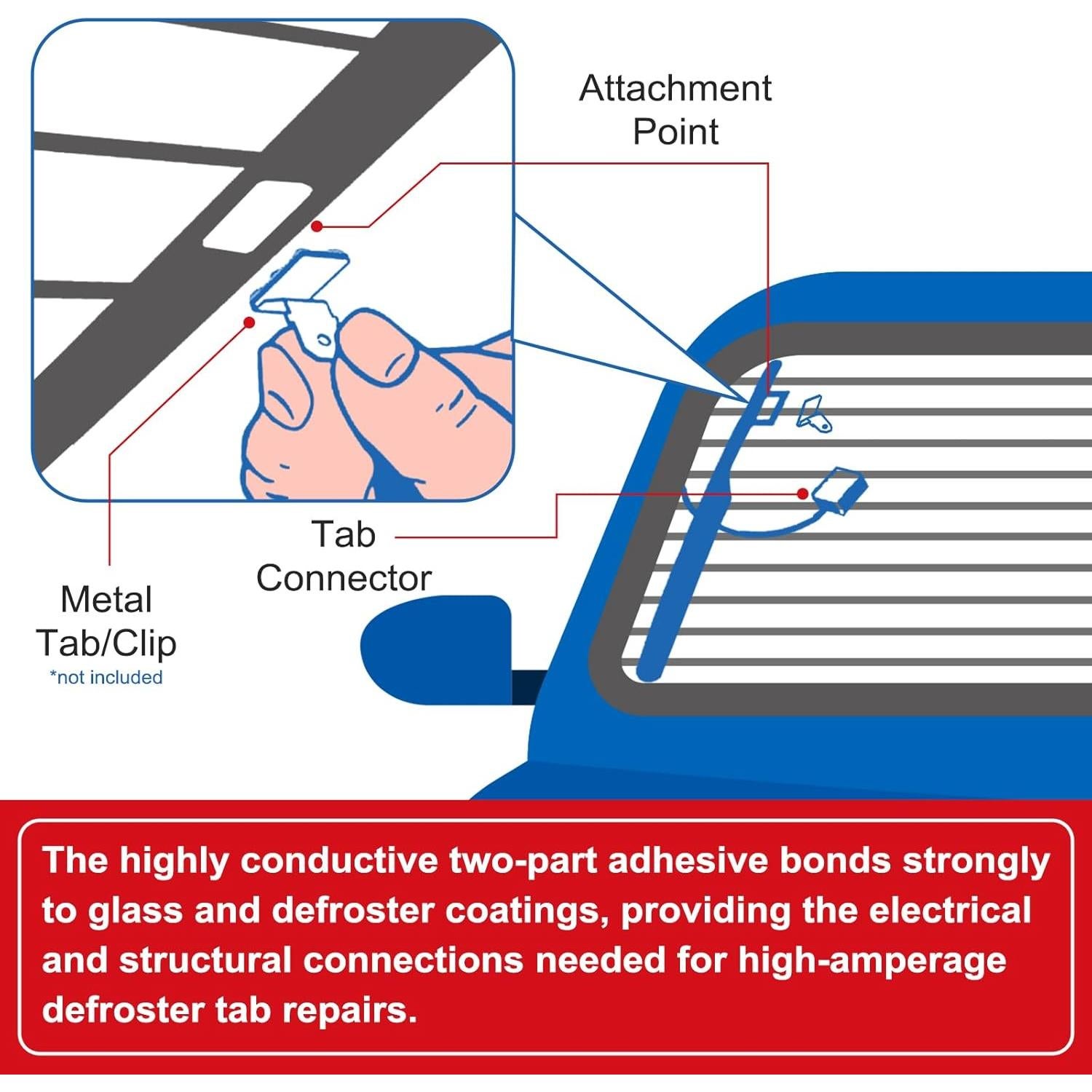 Attachment Point

Tab Connector

Metal Tab/Clip
*not included

The highly conductive two-part adhesive bonds strongly to glass and defroster coatings, providing the electrical and structural connections needed for high-amperage defroster tab repairs.