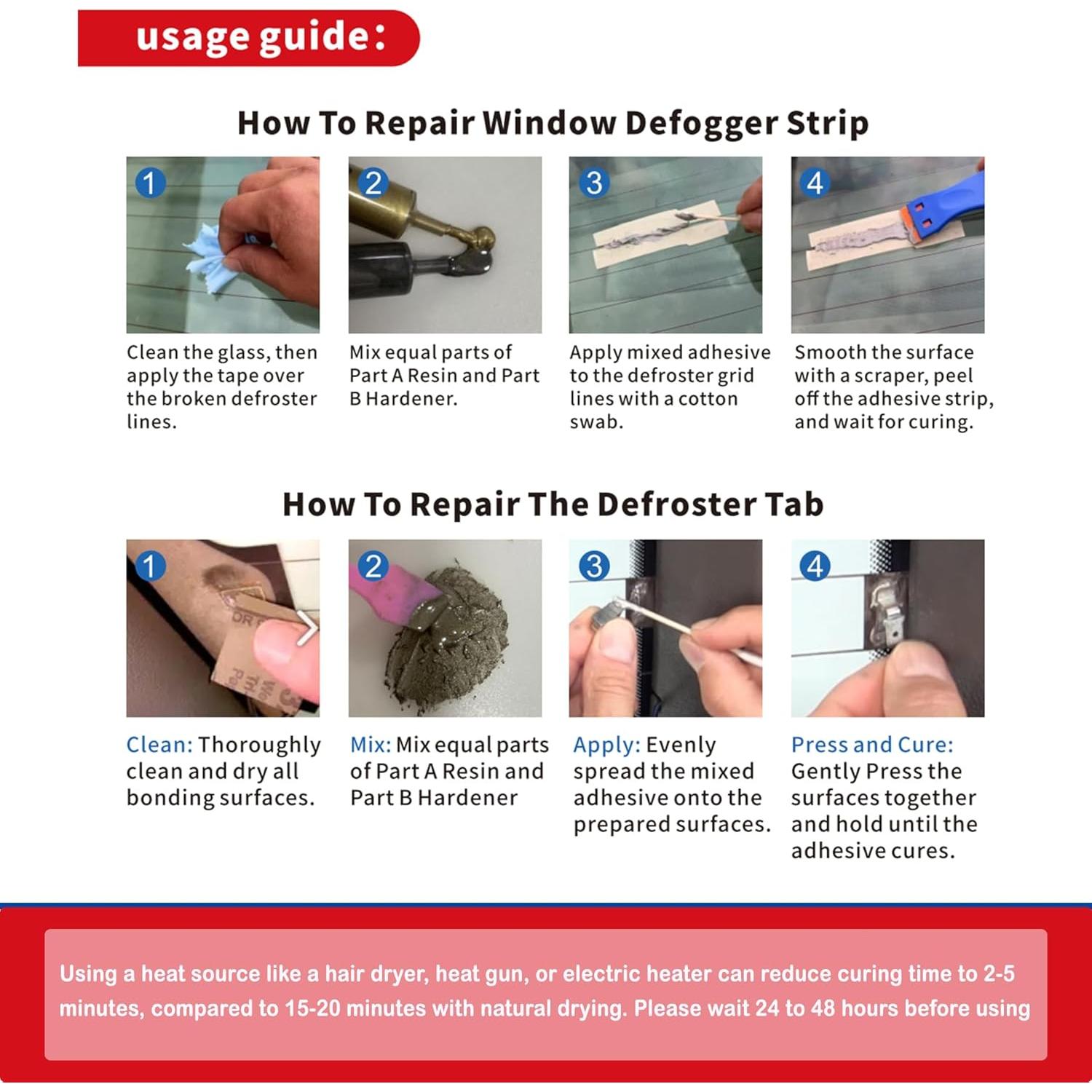 usage guide:

How To Repair Window Defogger Strip

1

Clean the glass, then apply the tape over the broken defroster lines.

2

Mix equal parts of Part A Resin and Part B Hardener.

3

Apply mixed adhesive to the defroster grid lines with a cotton swab.

4

Smooth the surface with a scraper, peel off the adhesive strip, and wait for curing.

How To Repair The Defroster Tab

1

Clean: Thoroughly clean and dry all bonding surfaces.

2

Mix: Mix equal parts of Part A Resin and Part B Hardener

3

Apply: Evenly spread the mixed adhesive onto the prepared surfaces.

4

Press and Cure: Gently Press the surfaces together and hold until the adhesive cures.

Using a heat source like a hair dryer, heat gun, or electric heater can reduce curing time to 2-5 minutes, compared to 15-20 minutes with natural drying. Please wait 24 to 48 hours before using