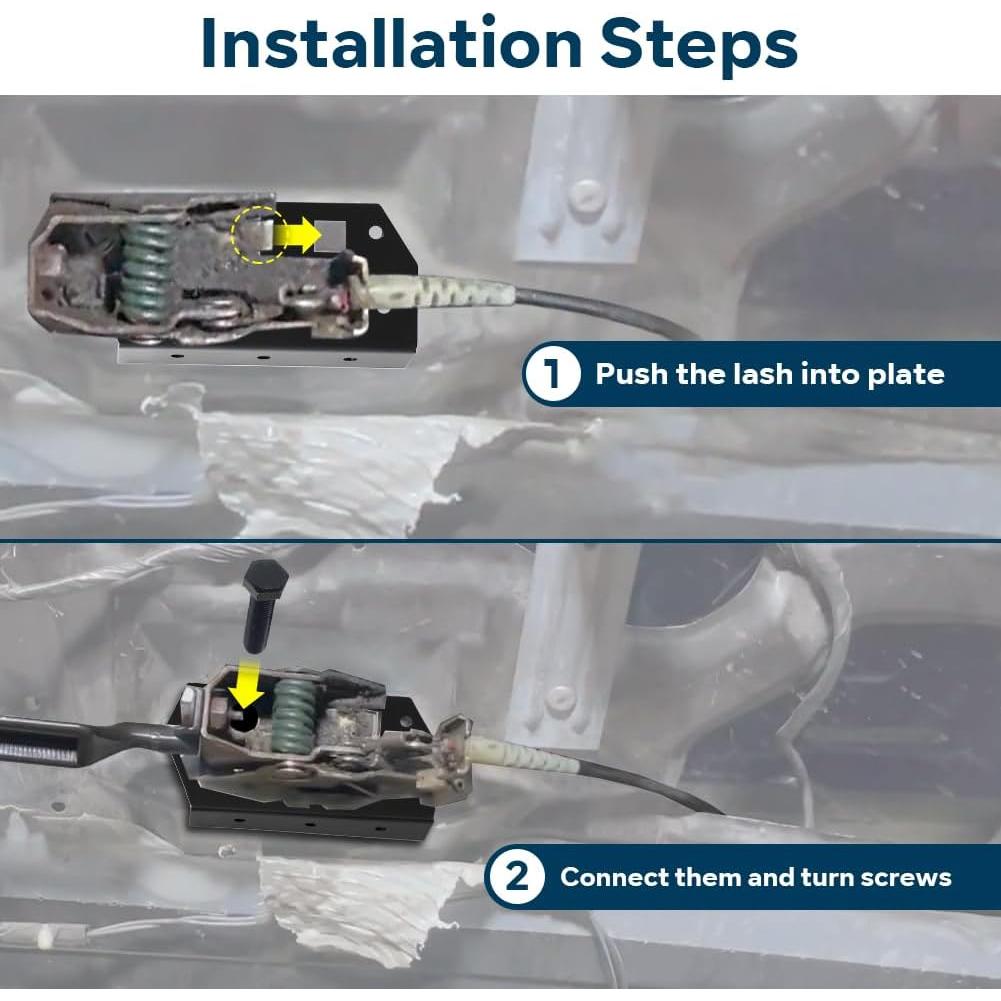 Installation Steps

1 Push the lash into plate

2 Connect them and turn screws