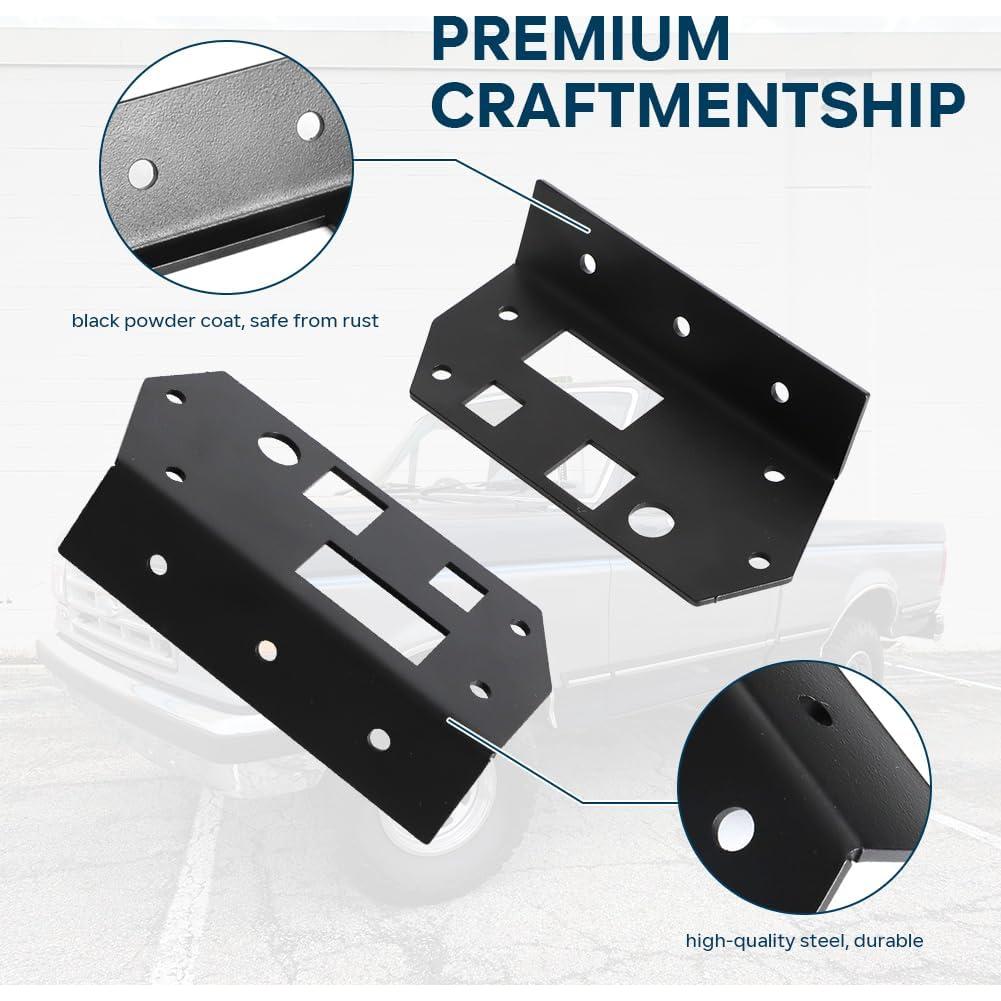 PREMIUM CRAFTMENTSHIP

black powder coat, safe from rust

high-quality steel, durable