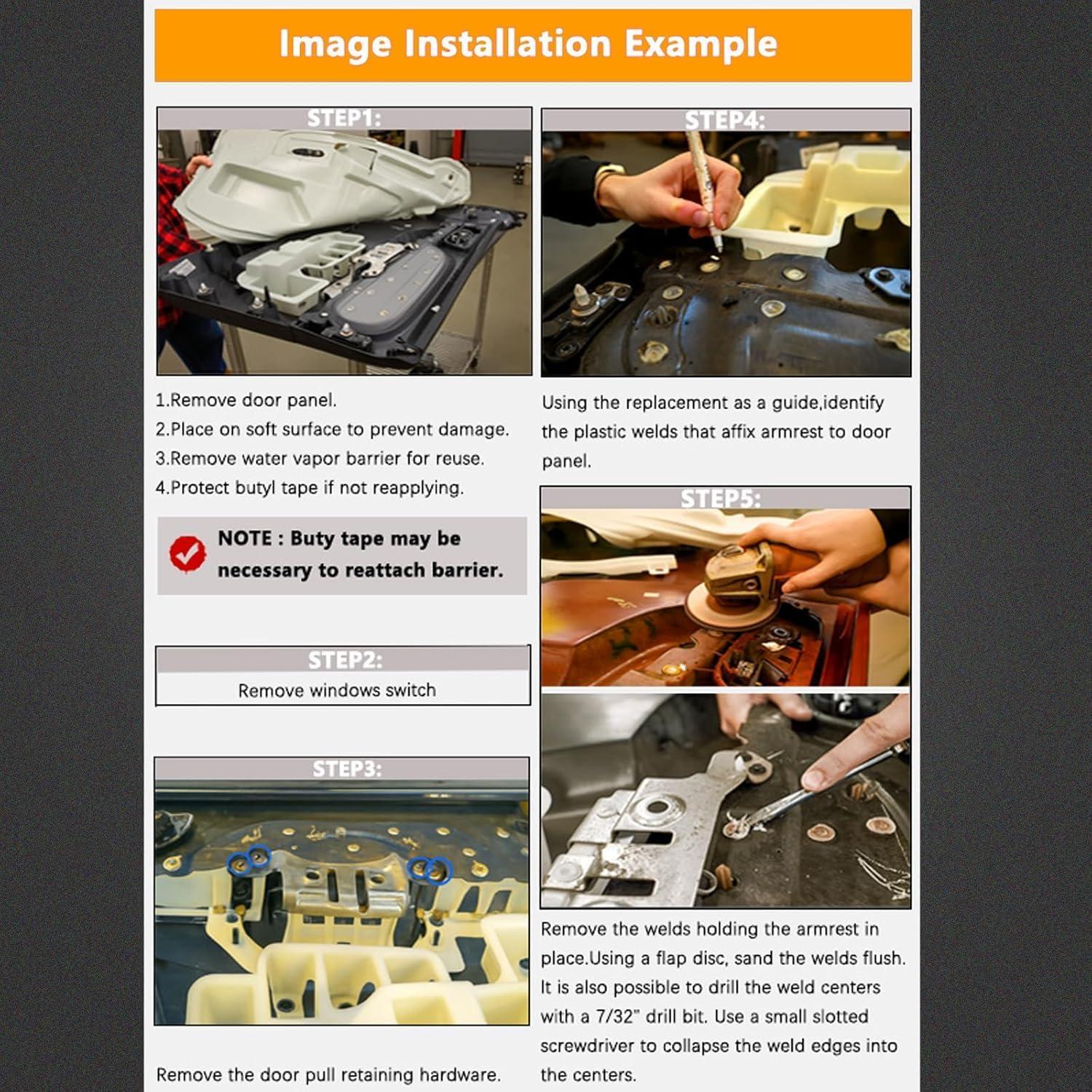 Image Installation Example

STEP1:

1.Remove door panel.
2.Place on soft surface to prevent damage.
3.Remove water vapor barrier for reuse.
4.Protect butyl tape if not reapplying.

NOTE : Buty tape may be necessary to reattach barrier.

STEP2:
Remove windows switch

STEP3:

Remove the door pull retaining hardware.

STEP4:

Using the replacement as a guide,identify the plastic welds that affix armrest to door panel.

STEP5:

Remove the welds holding the armrest in place.Using a flap disc, sand the welds flush. It is also possible to drill the weld centers with a 7/32" drill bit. Use a small slotted screwdriver to collapse the weld edges into the centers.