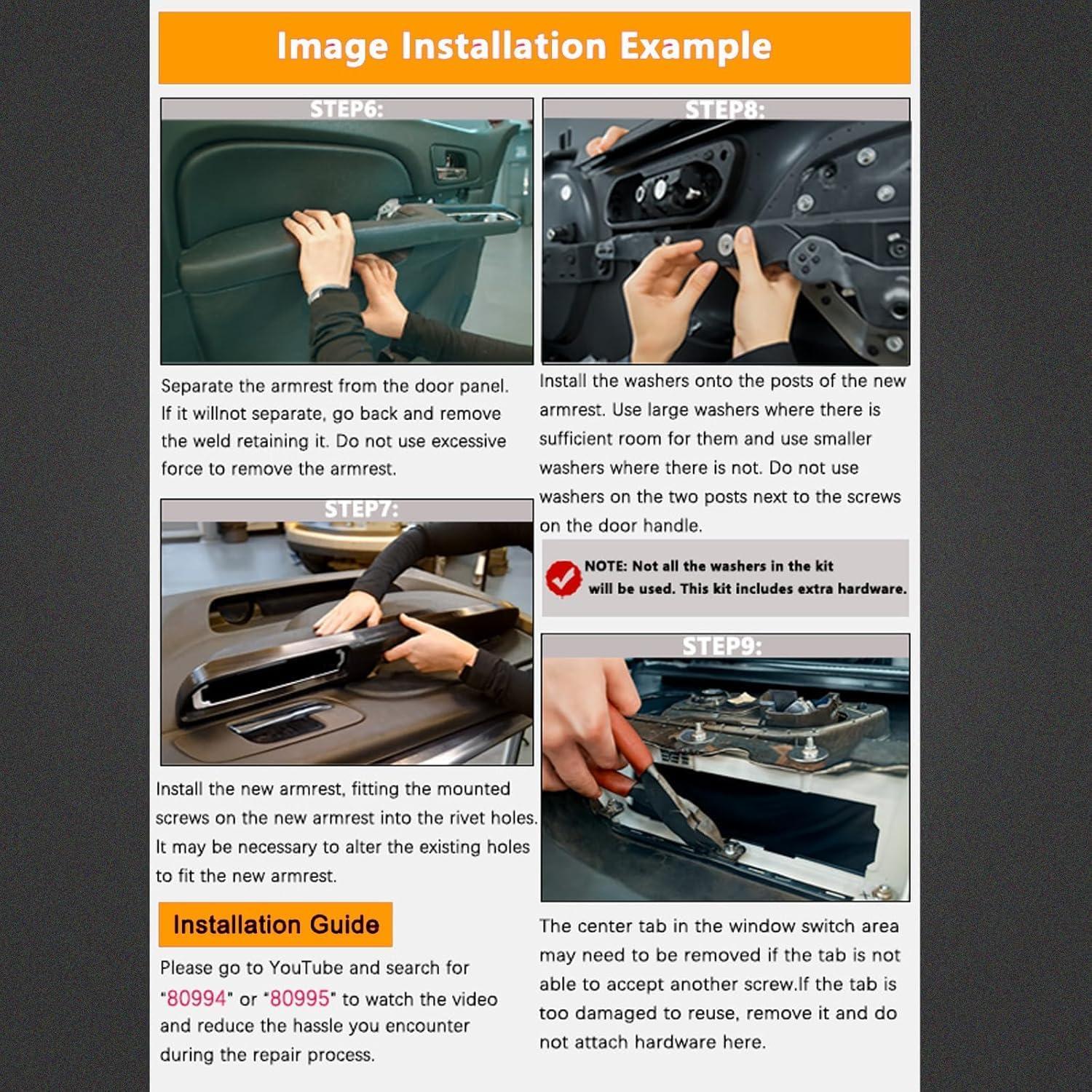 Image Installation Example

STEP6:

Separate the armrest from the door panel. If it willnot separate, go back and remove the weld retaining it. Do not use excessive force to remove the armrest.

STEP7:

Install the new armrest, fitting the mounted screws on the new armrest into the rivet holes. It may be necessary to alter the existing holes to fit the new armrest.

Installation Guide

Please go to YouTube and search for "80994" or "80995" to watch the video and reduce the hassle you encounter during the repair process.

STEP8:

Install the washers onto the posts of the new armrest. Use large washers where there is sufficient room for them and use smaller washers where there is not. Do not use washers on the two posts next to the screws on the door handle.

NOTE: Not all the washers in the kit will be used. This kit includes extra hardware.

STEP9:

The center tab in the window switch area may need to be removed if the tab is not able to accept another screw.If the tab is too damaged to reuse, remove it and do not attach hardware here.