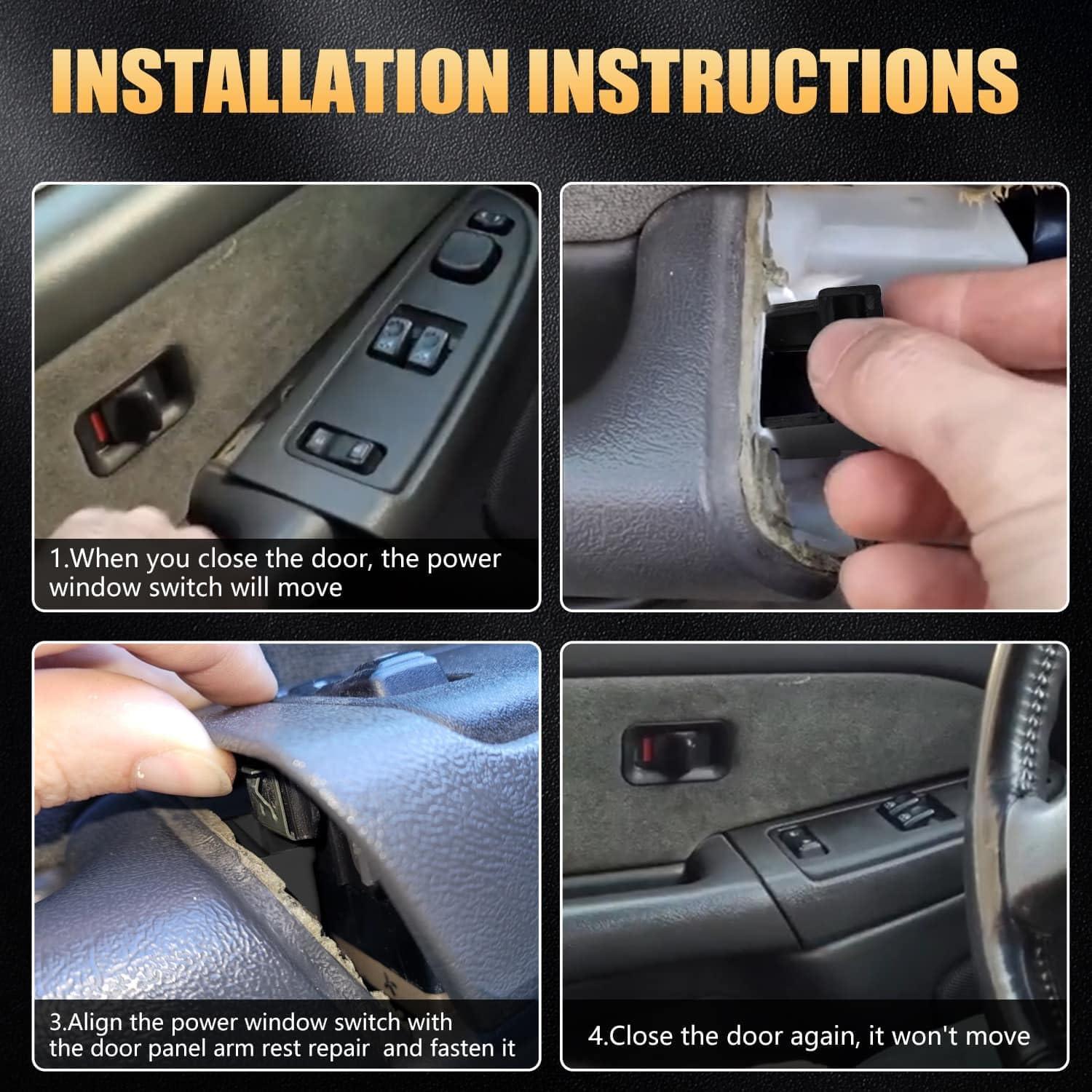 INSTALLATION INSTRUCTIONS

1.When you close the door, the power window switch will move

3.Align the power window switch with the door panel arm rest repair  and fasten it

4.Close the door again, it won't move