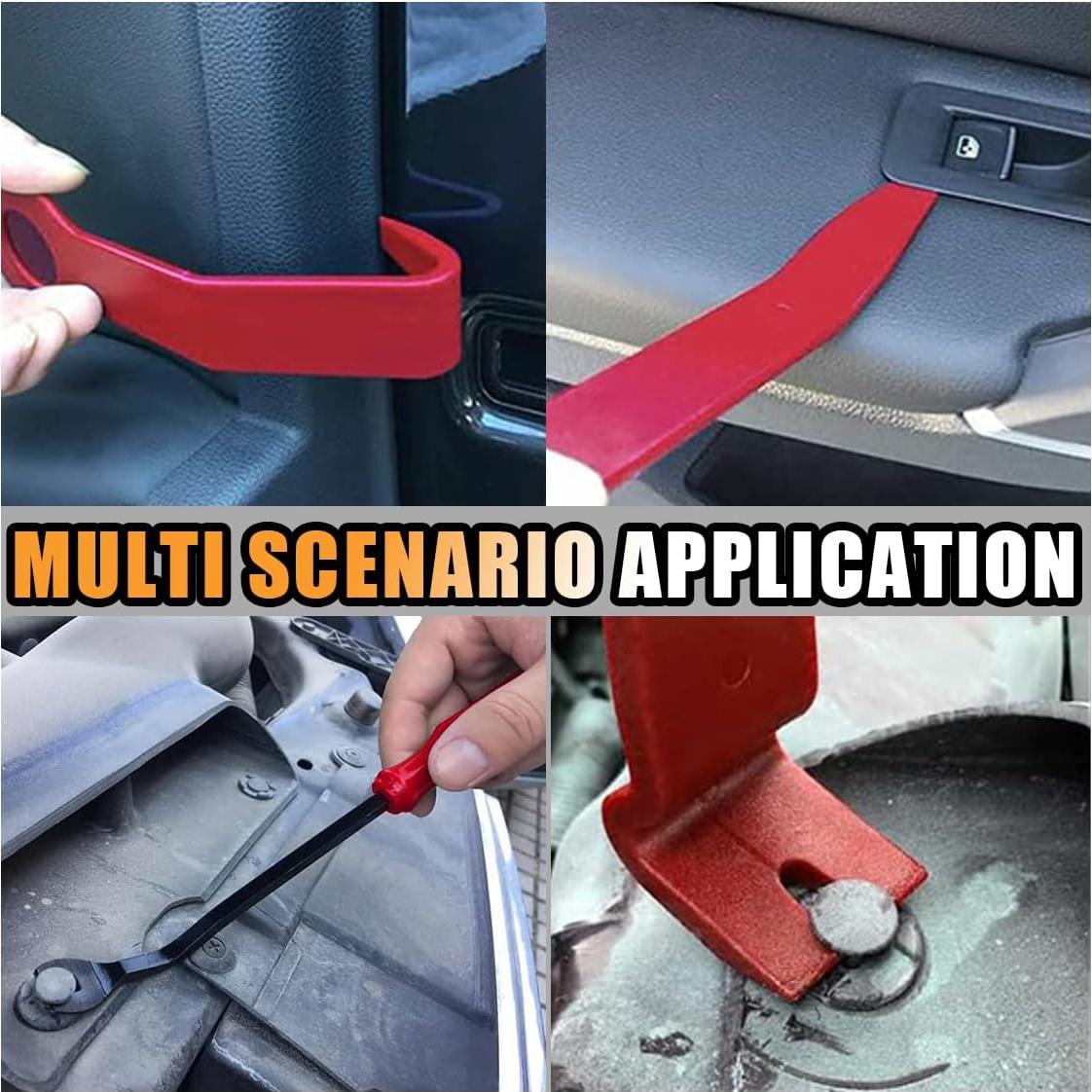 MULTI SCENARIO APPLICATION