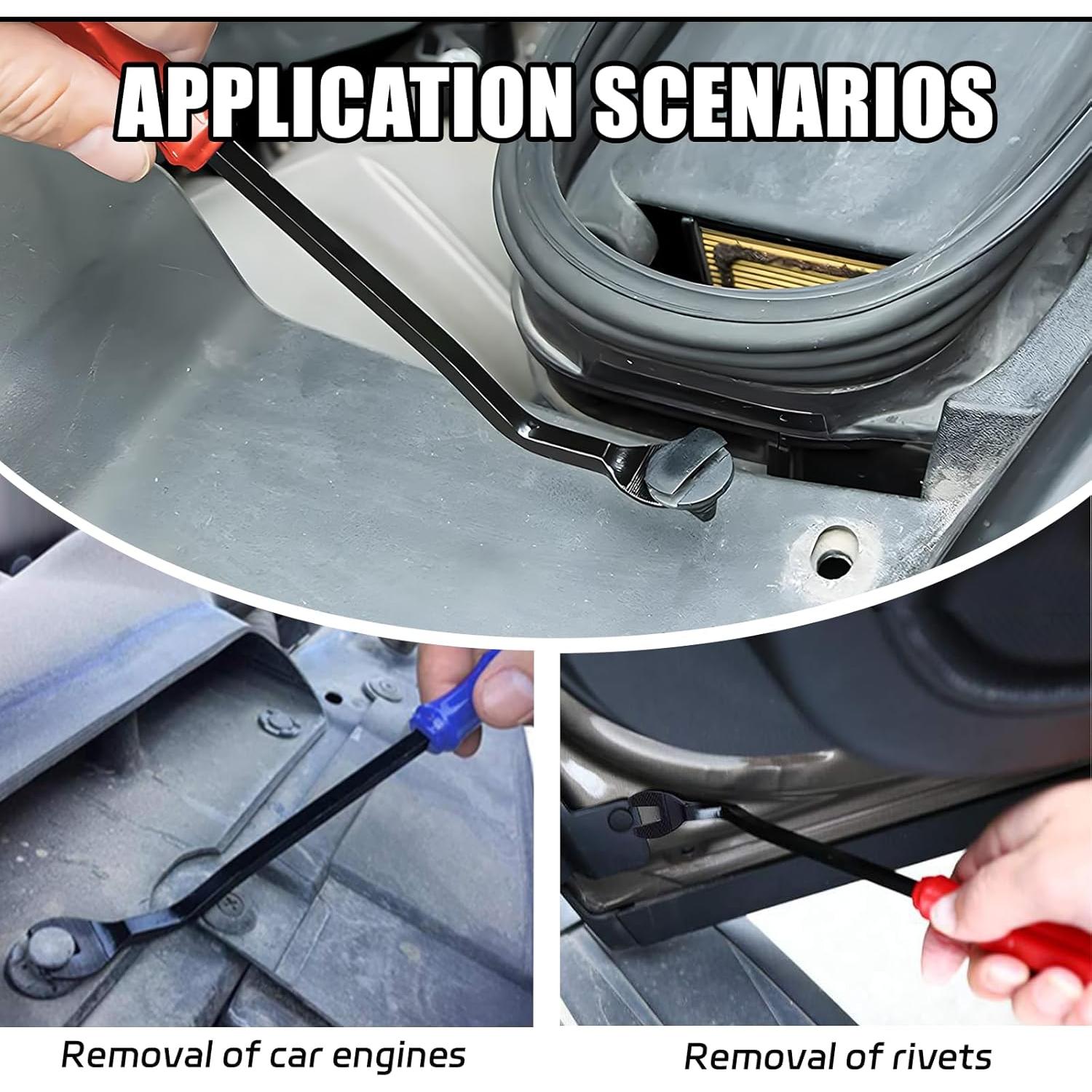 APPLICATION SCENARIOS

Removal of car engines

Removal of rivets