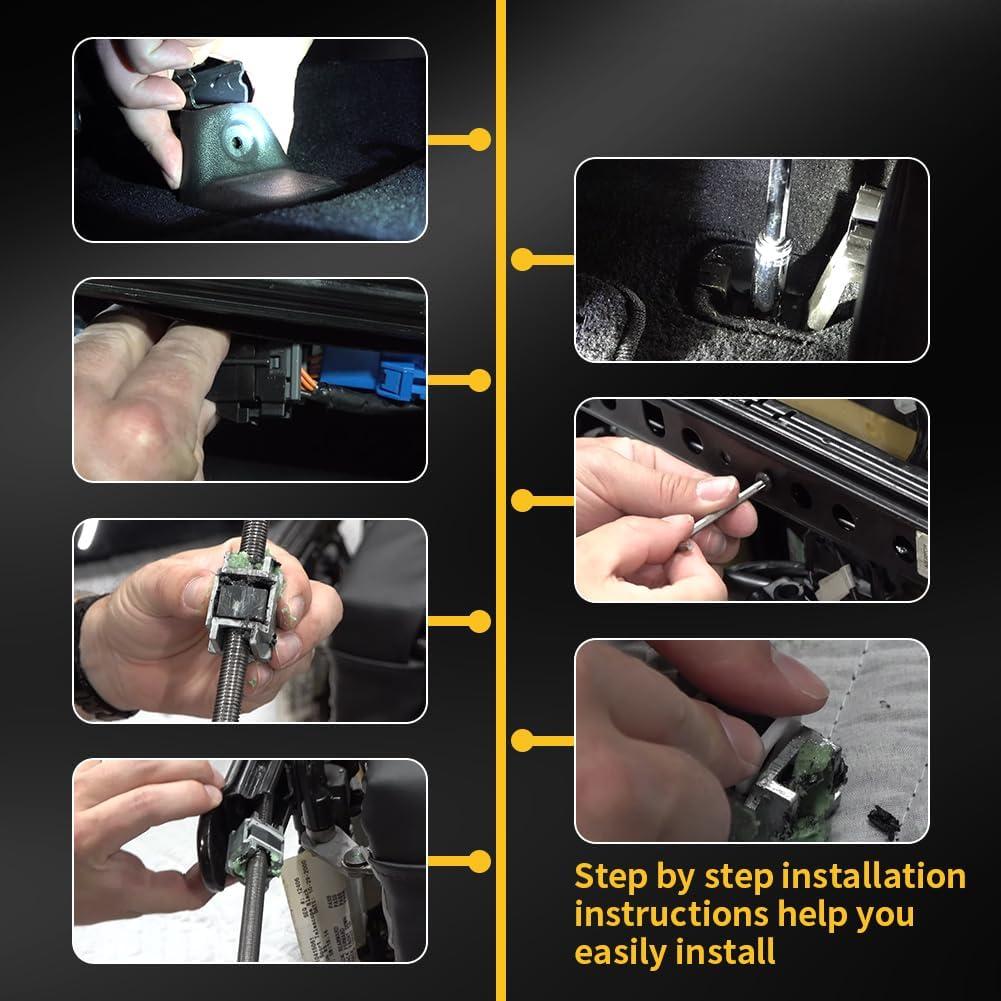 Step by step installation instructions help you easily install