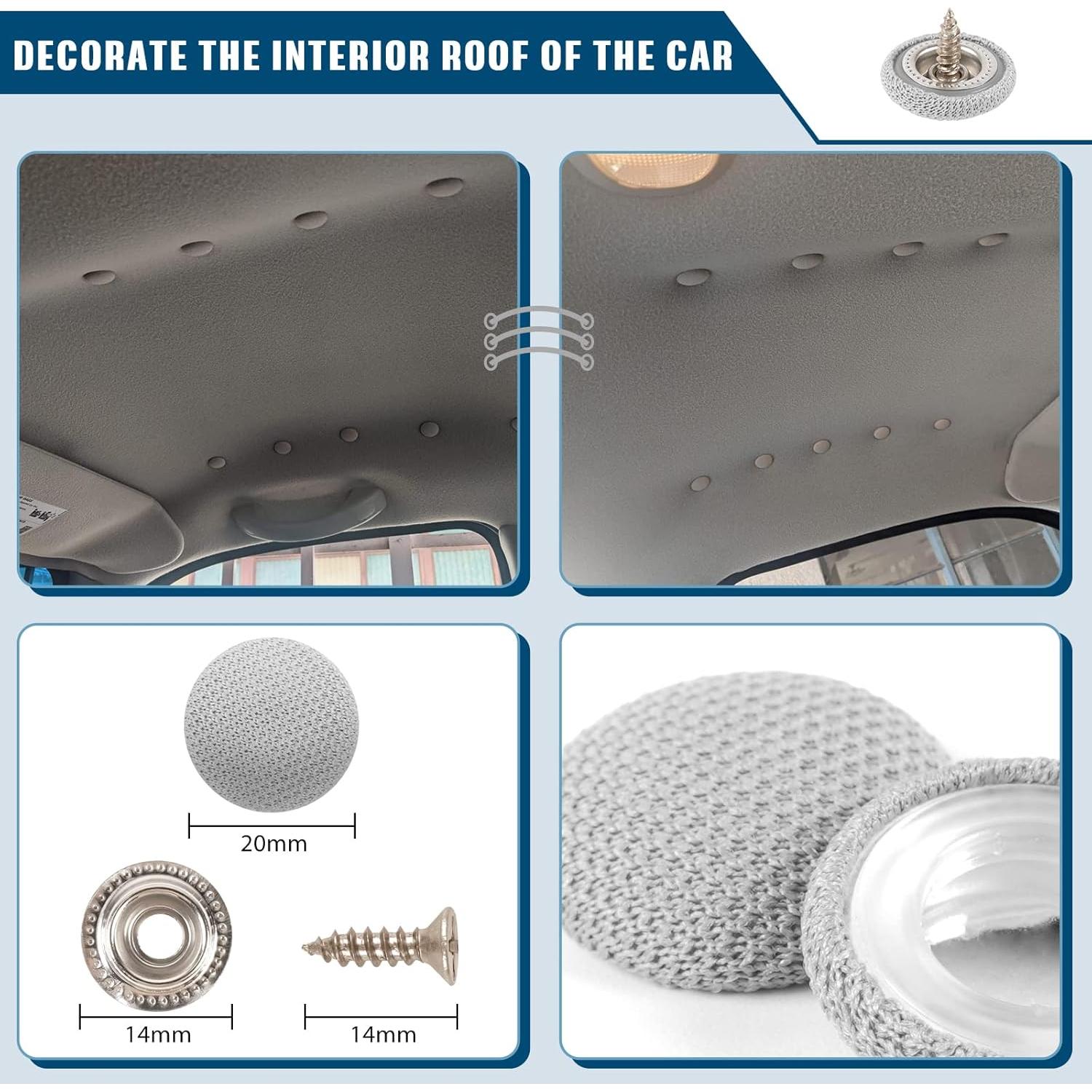 DECORATE THE INTERIOR ROOF OF THE CAR

20mm

14mm

14mm