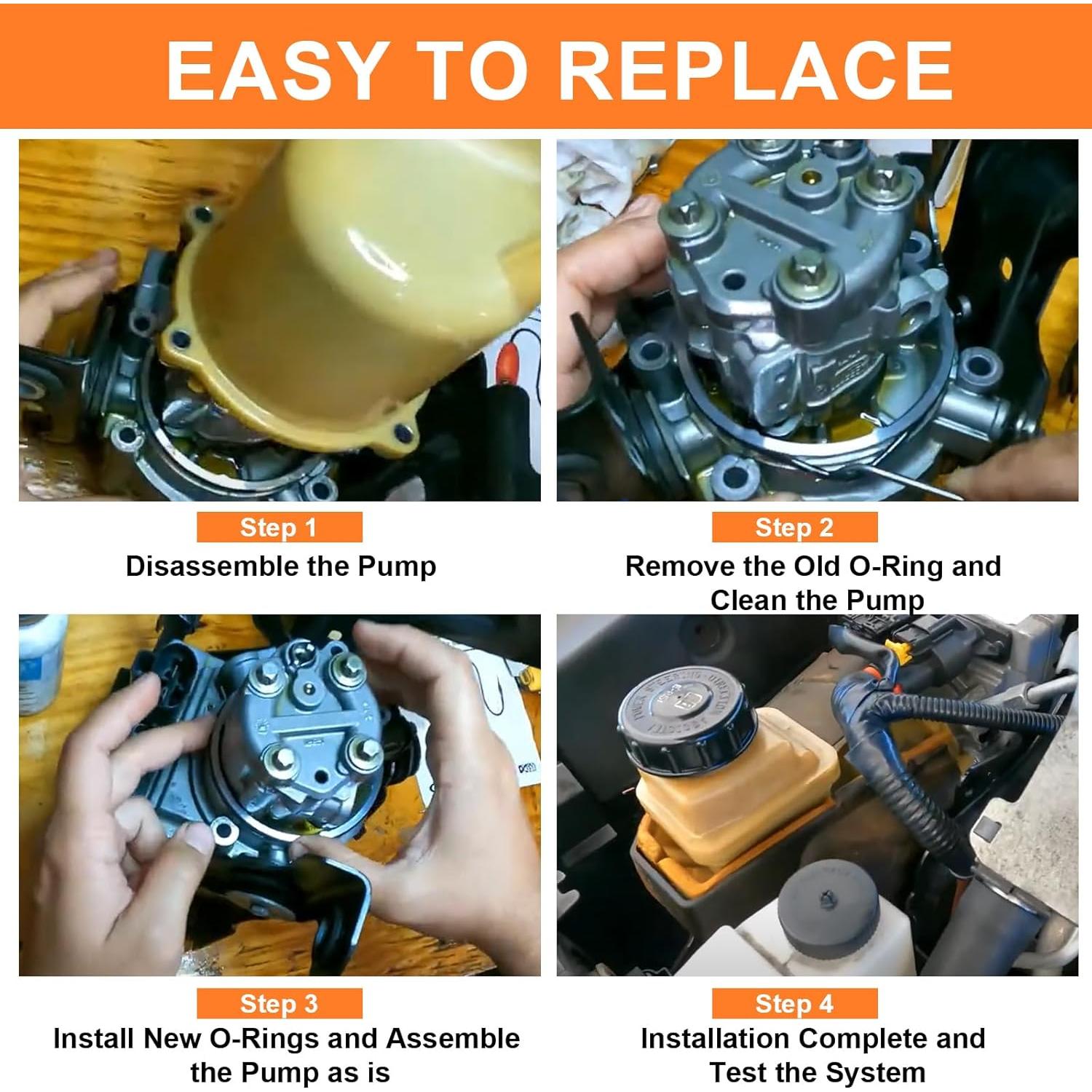 EASY TO REPLACE

Step 1
Disassemble the Pump

Step 2
Remove the Old O-Ring and Clean the Pump

Step 3
Install New O-Rings and Assemble the Pump as is

Step 4
Installation Complete and Test the System