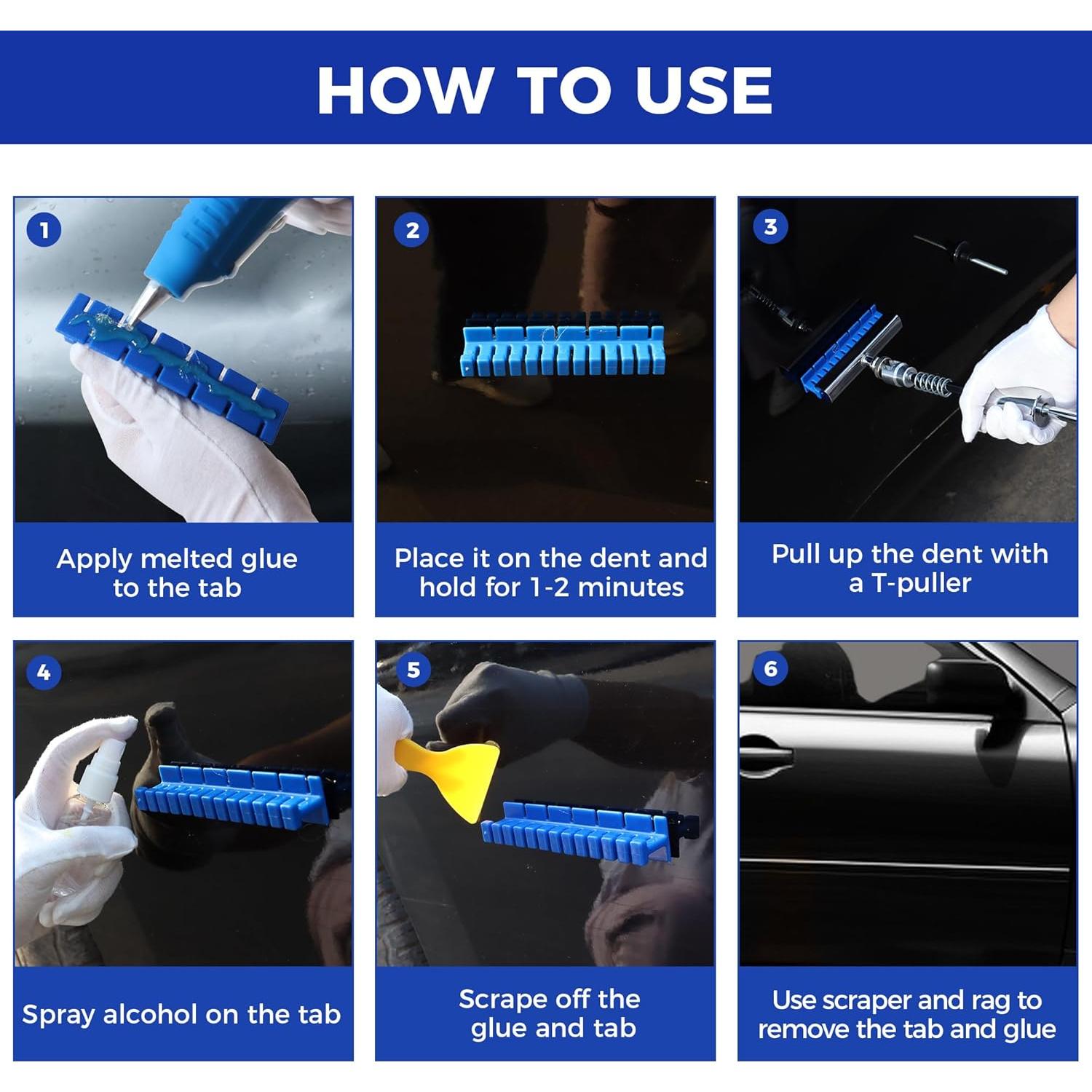 HOW TO USE

1
Apply melted glue to the tab

2
Place it on the dent and hold for 1-2 minutes

3
Pull up the dent with a T-puller

4
Spray alcohol on the tab

5
Scrape off the glue and tab

6
Use scraper and rag to remove the tab and glue