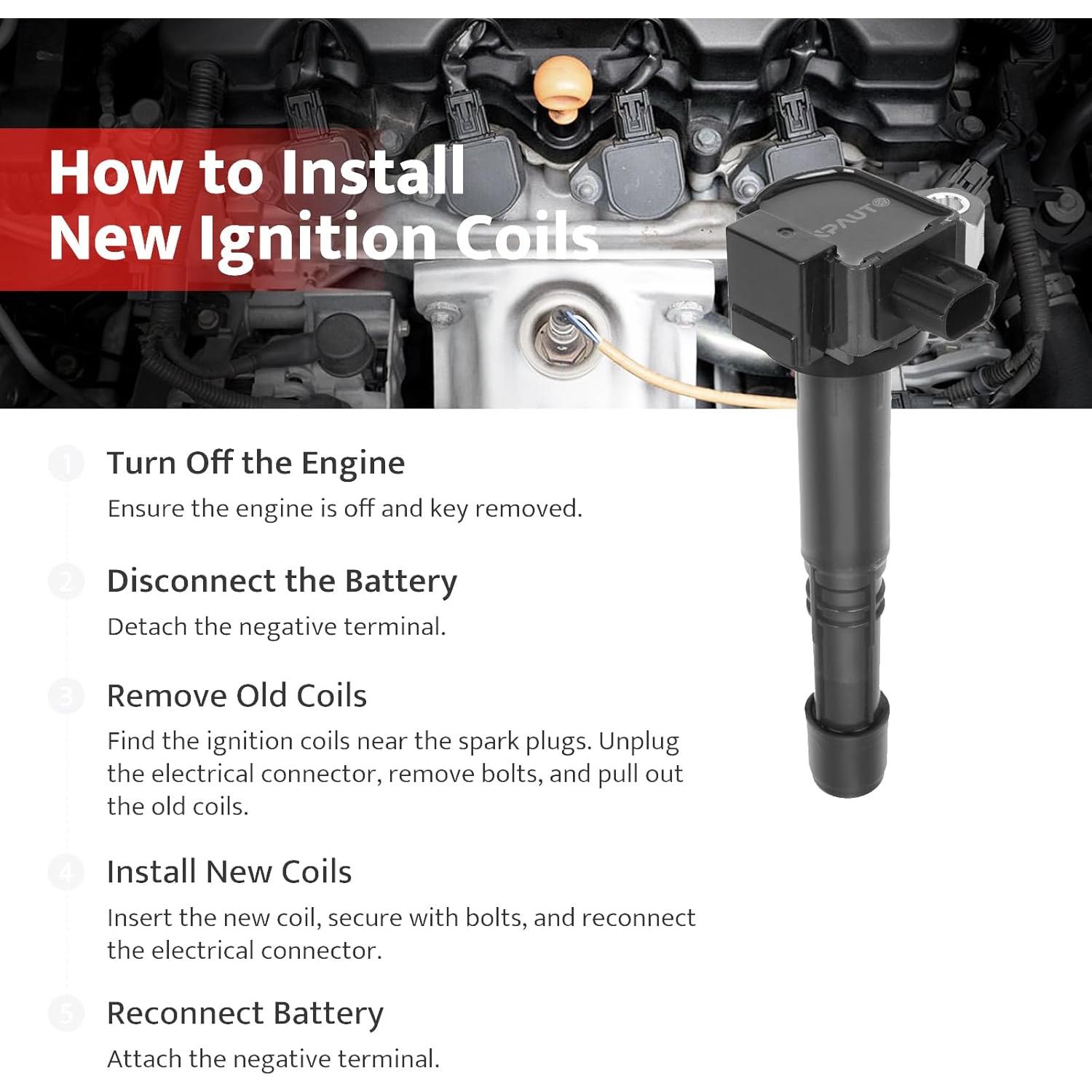 How to Install New Ignition Coils

SPAUTO

1 Turn Off the Engine

Ensure the engine is off and key removed.

2 Disconnect the Battery

Detach the negative terminal.

3 Remove Old Coils

Find the ignition coils near the spark plugs. Unplug the electrical connector, remove bolts, and pull out the old coils.

4 Install New Coils

Insert the new coil, secure with bolts, and reconnect the electrical connector.

5 Reconnect Battery

Attach the negative terminal.