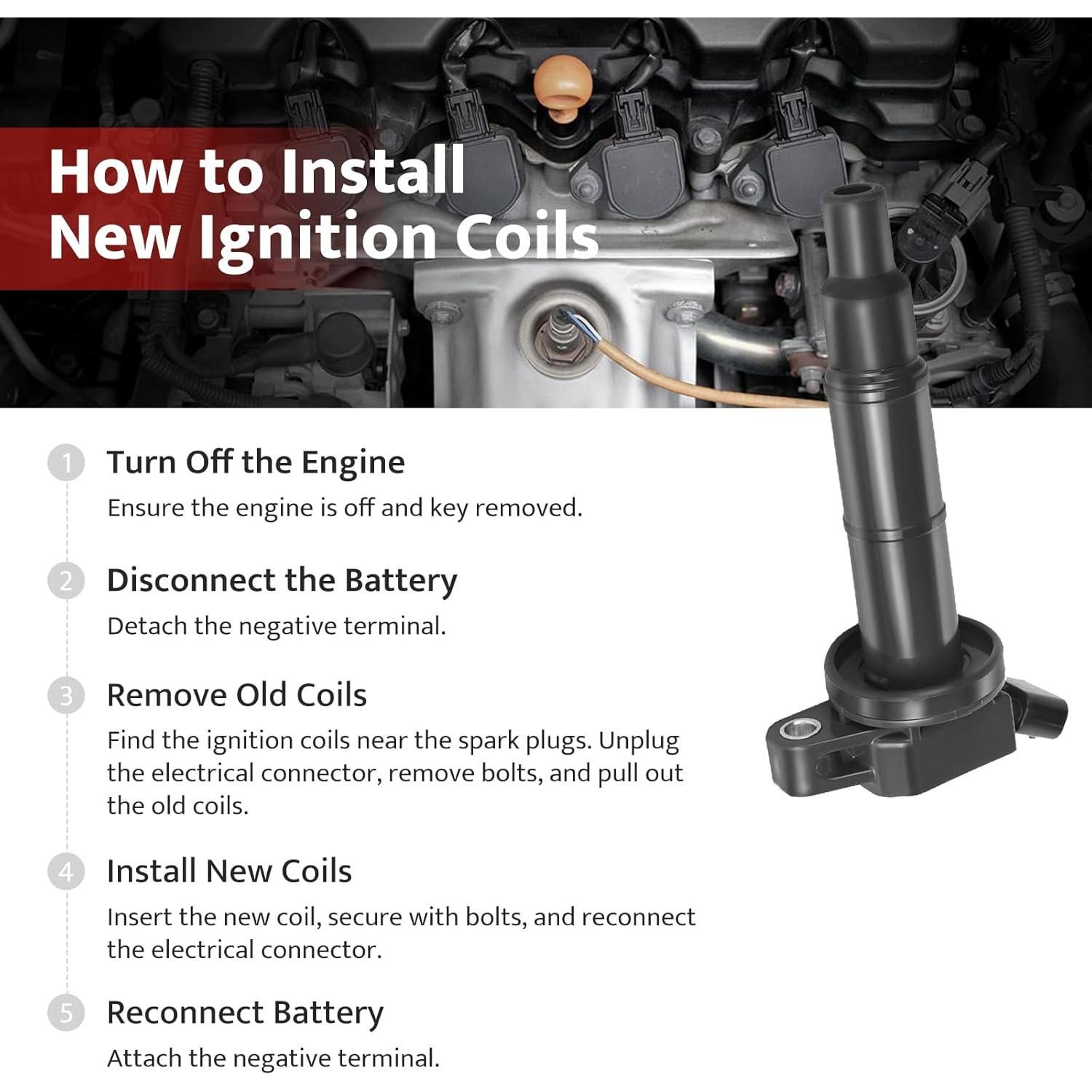 How to Install New Ignition Coils

1 Turn Off the Engine

Ensure the engine is off and key removed.

2 Disconnect the Battery

Detach the negative terminal.

3 Remove Old Coils

Find the ignition coils near the spark plugs. Unplug the electrical connector, remove bolts, and pull out the old coils.

4 Install New Coils

Insert the new coil, secure with bolts, and reconnect the electrical connector.

5 Reconnect Battery

Attach the negative terminal.