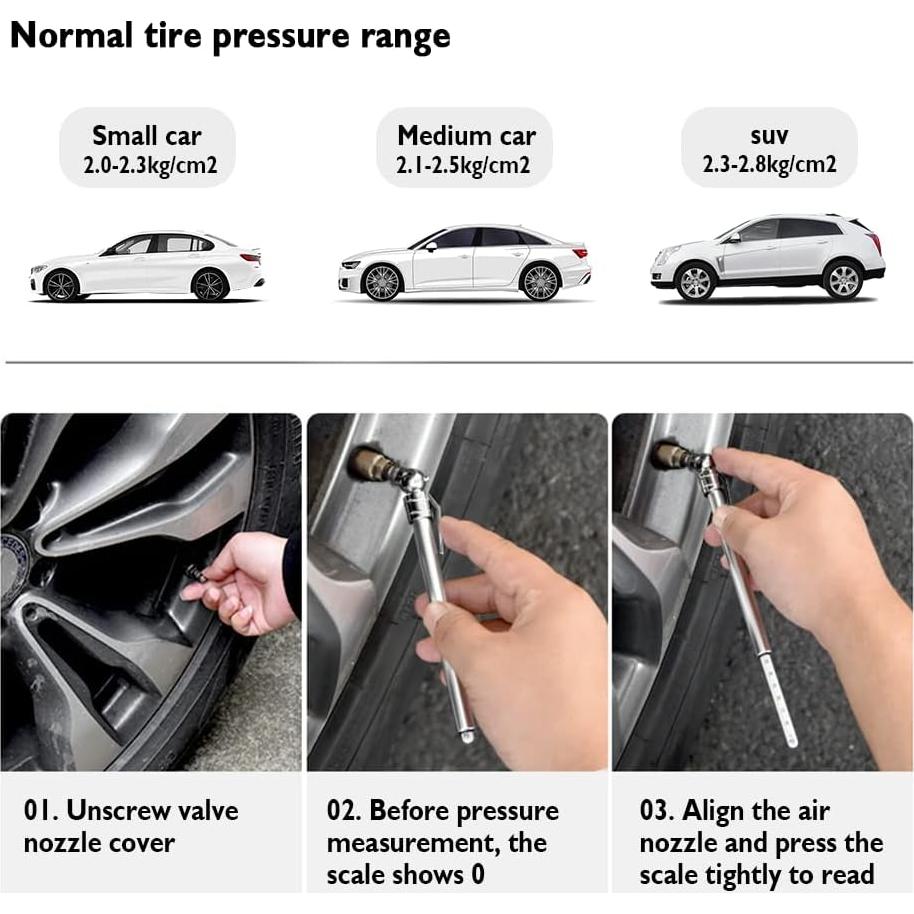 Normal tire pressure range

Small car
2.0-2.3kg/cm2

Medium car
2.1-2.5kg/cm2

suv
2.3-2.8kg/cm2

01. Unscrew valve nozzle cover

02. Before pressure measurement, the scale shows 0

03. Align the air nozzle and press the scale tightly to read