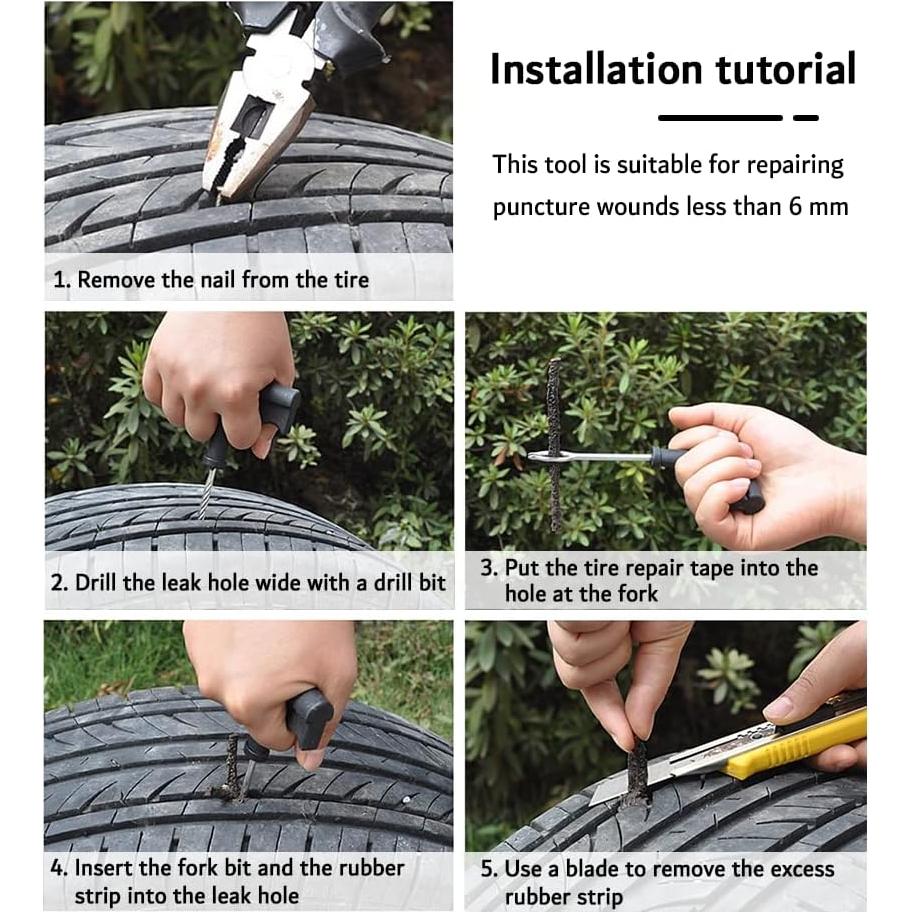 Installation tutorial

This tool is suitable for repairing puncture wounds less than 6 mm

1. Remove the nail from the tire

2. Drill the leak hole wide with a drill bit

3. Put the tire repair tape into the hole at the fork

4. Insert the fork bit and the rubber strip into the leak hole

5. Use a blade to remove the excess rubber strip