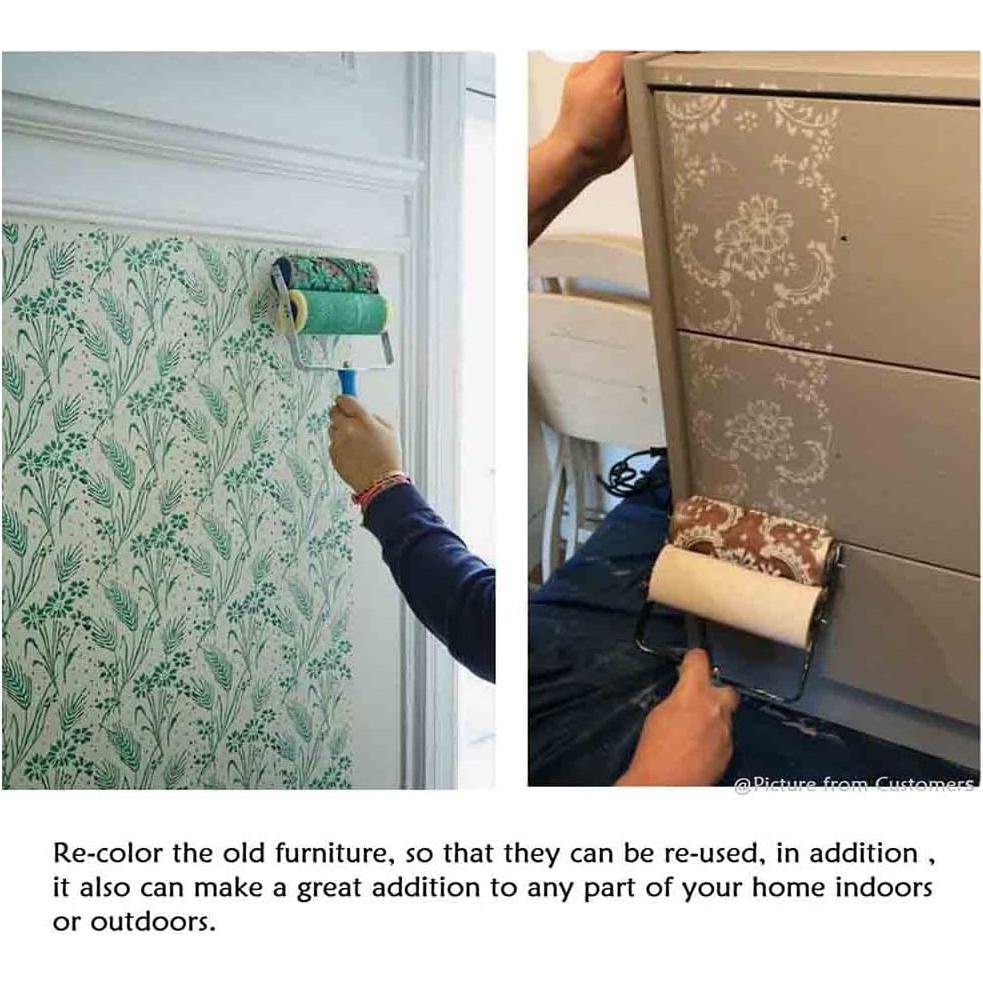 @Picture from Customers

Re-color the old furniture, so that they can be re-used, in addition , it also can make a great addition to any part of your home indoors or outdoors.