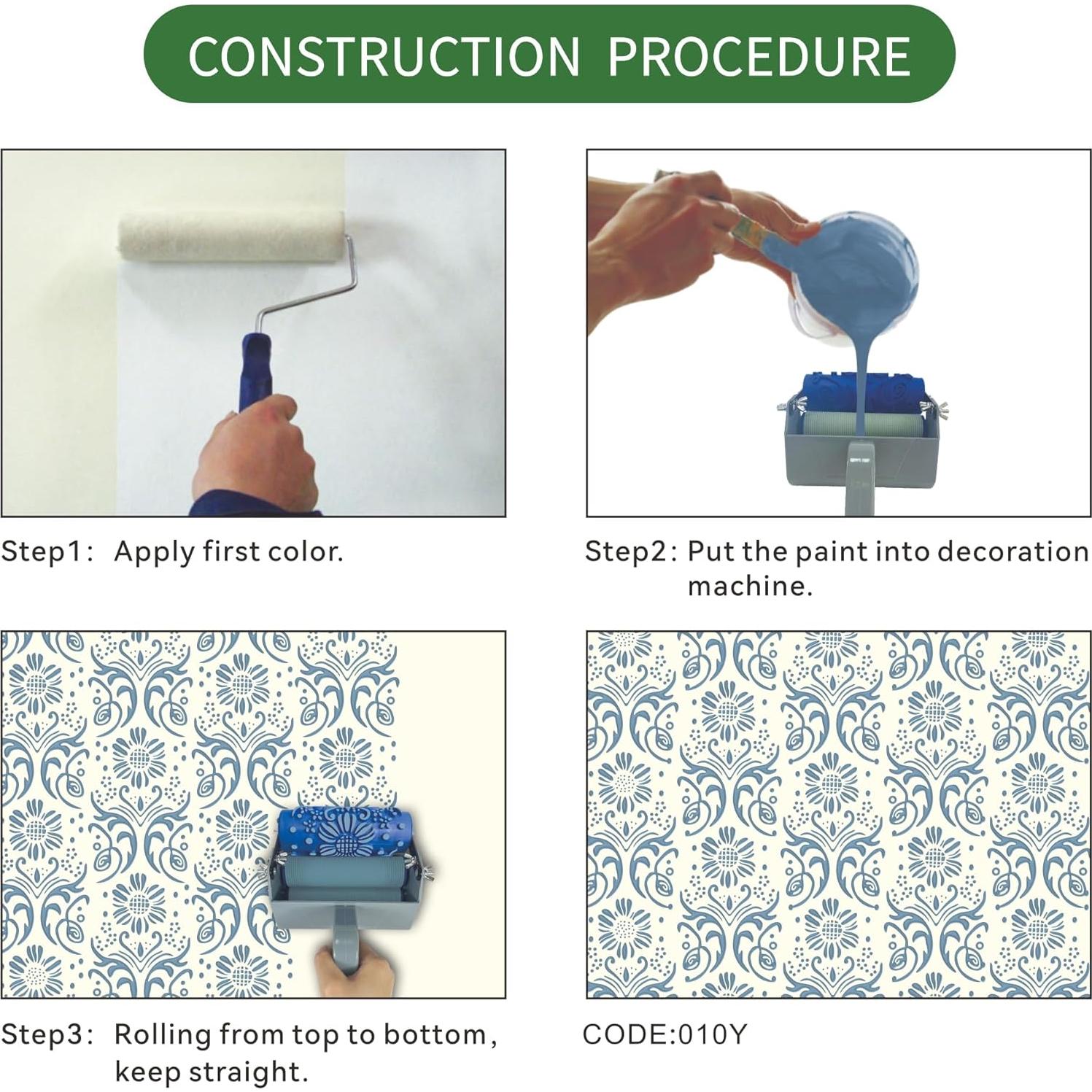 CONSTRUCTION PROCEDURE

Step1: Apply first color.

Step2: Put the paint into decoration machine.

Step3: Rolling from top to bottom, keep straight.

CODE:010Y