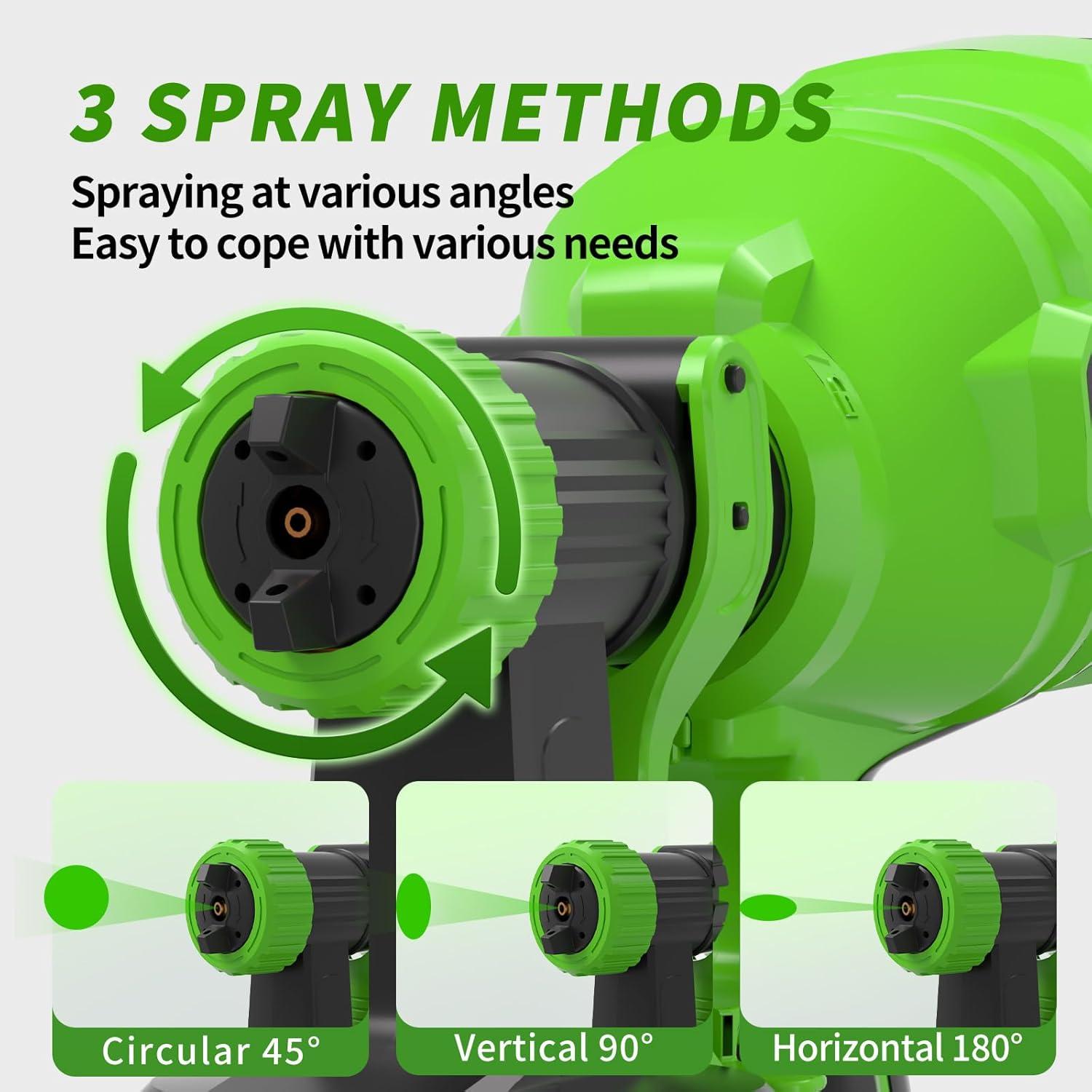 3 SPRAY METHODS

Spraying at various angles
Easy to cope with various needs

Circular 45°

Vertical 90°

Horizontal 180°