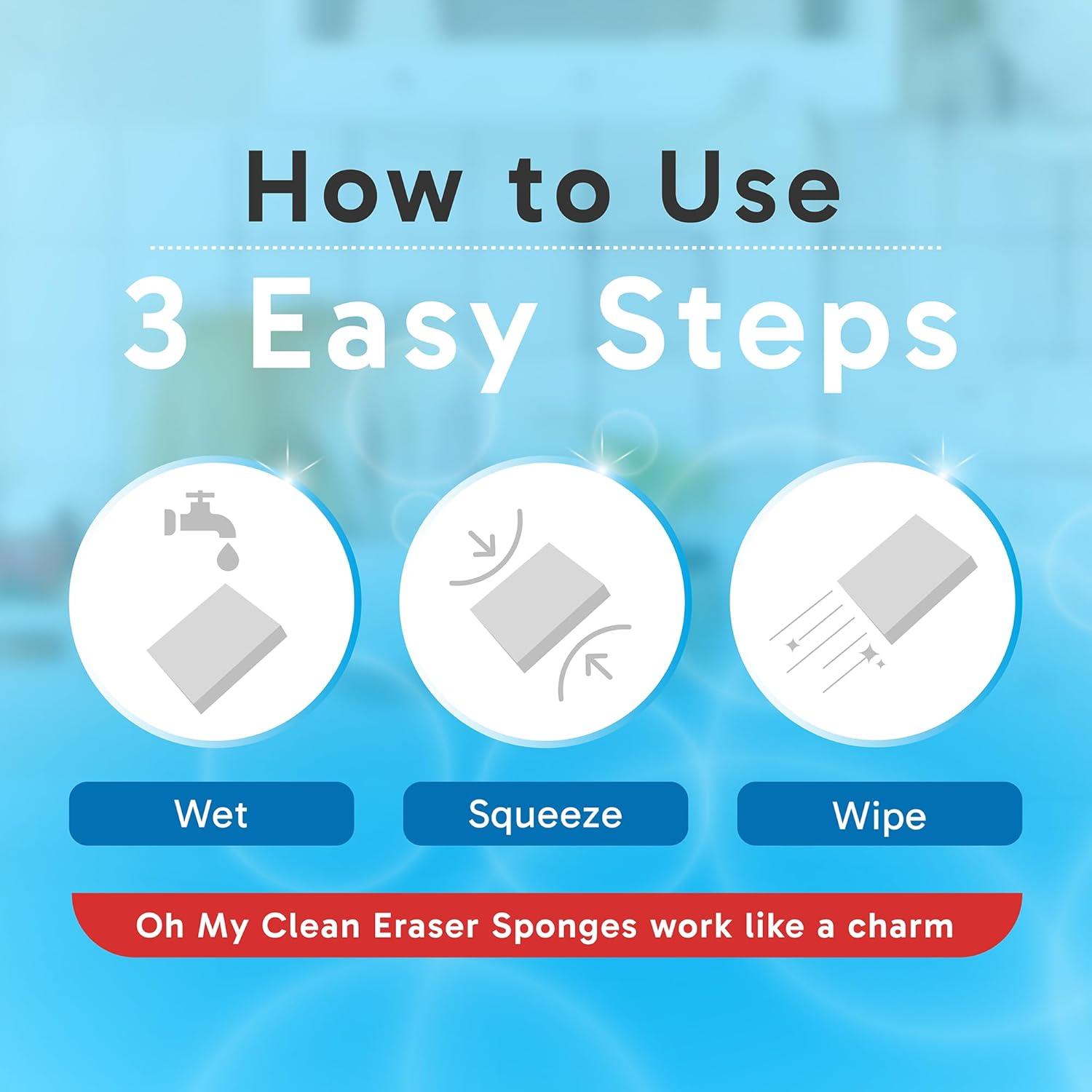 How to Use

3 Easy Steps

Wet

Squeeze

Wipe

Oh My Clean Eraser Sponges work like a charm