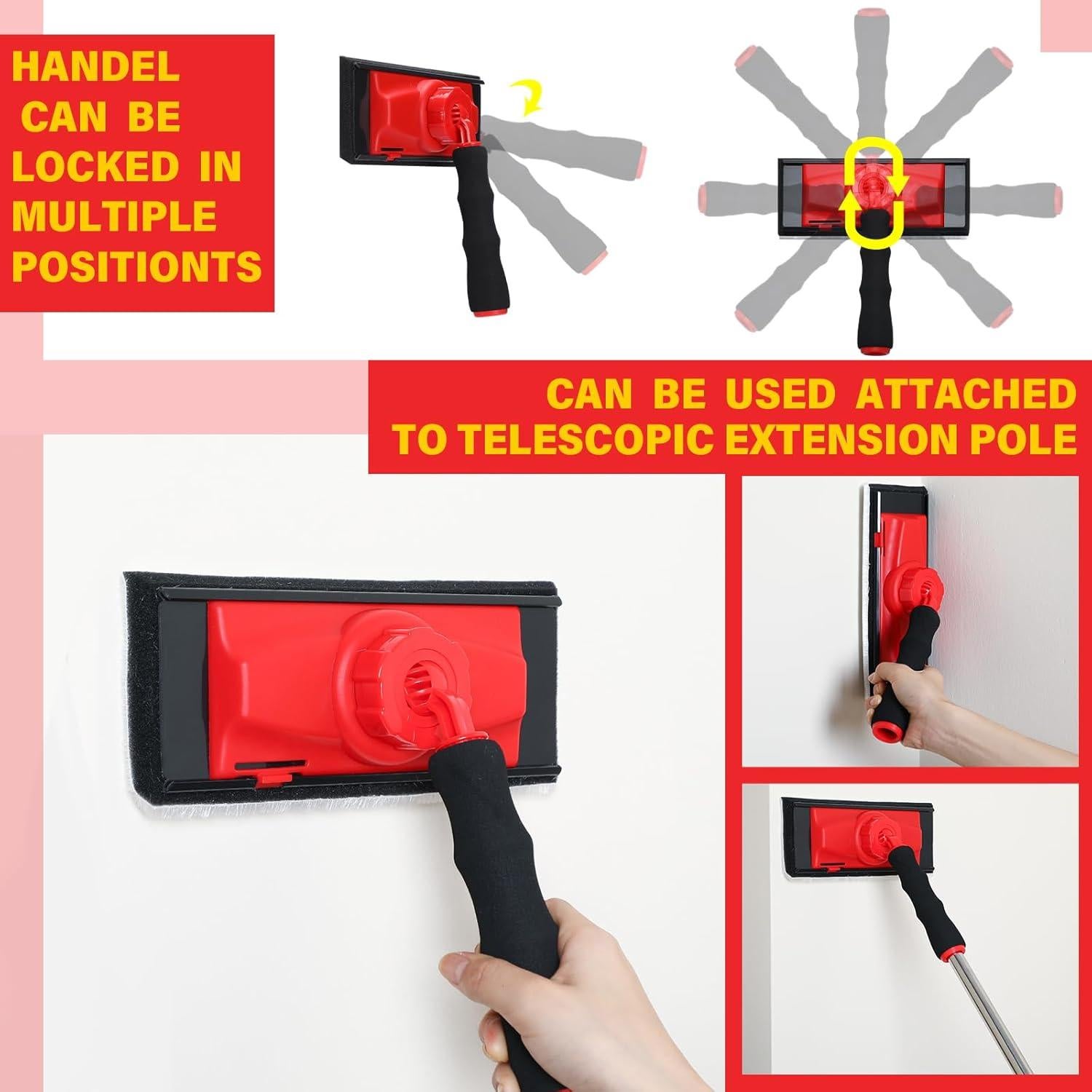 HANDEL CAN BE LOCKED IN MULTIPLE POSITIONTS

CAN BE USED ATTACHED TO TELESCOPIC EXTENSION POLE