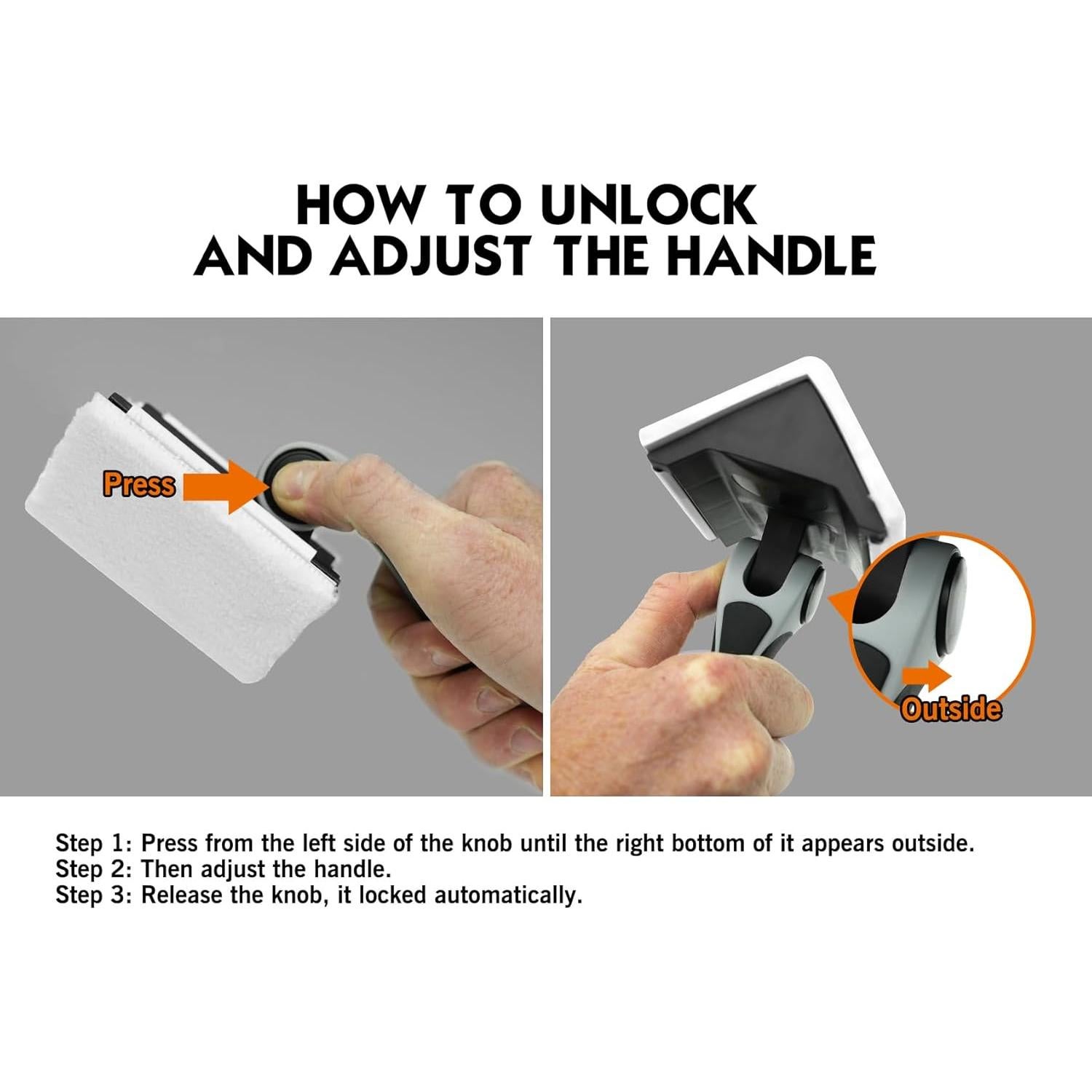 HOW TO UNLOCK
AND ADJUST THE HANDLE

Press

Outside

Step 1: Press from the left side of the knob until the right bottom of it appears outside.
Step 2: Then adjust the handle.
Step 3: Release the knob, it locked automatically.