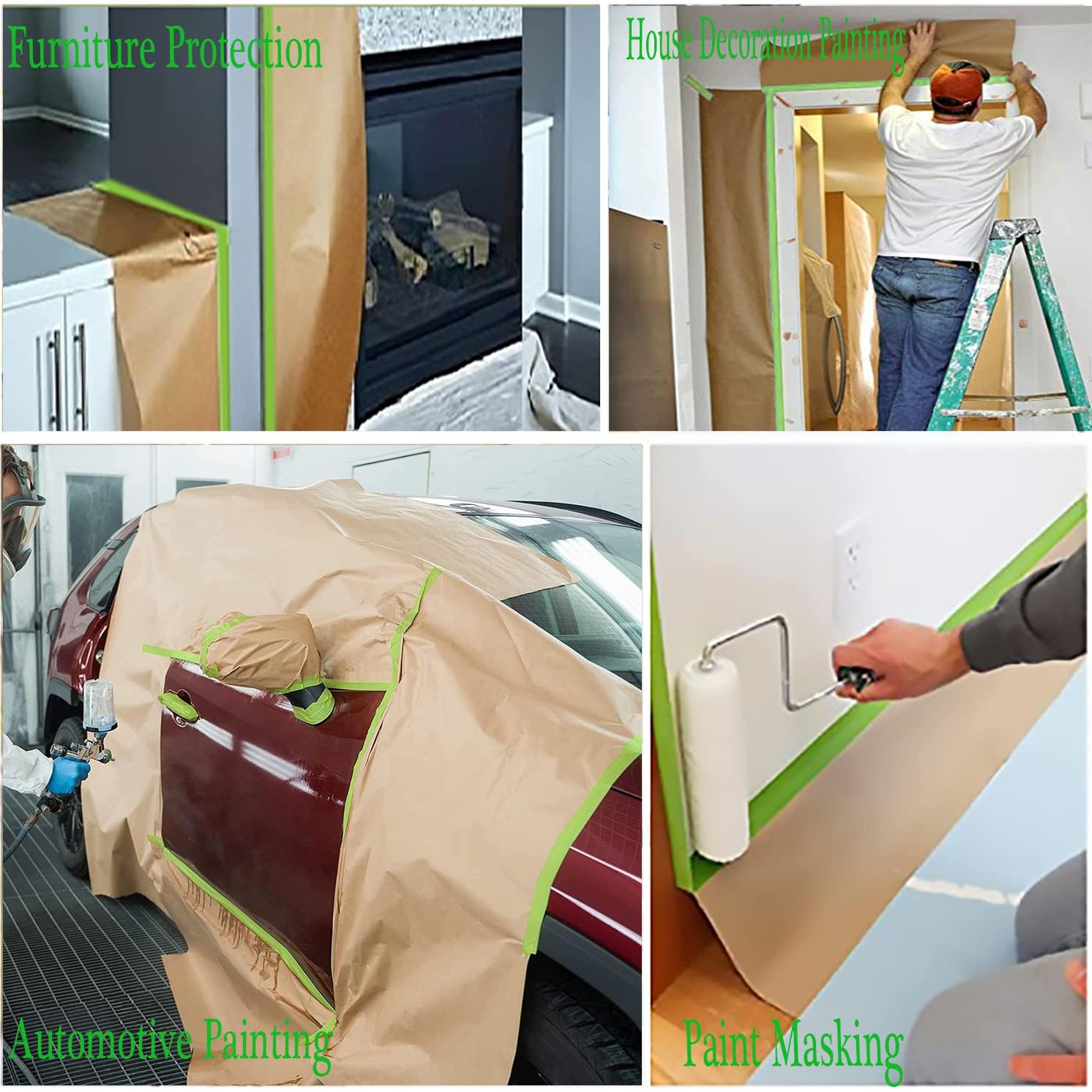 Furniture Protection

House Decoration Painting

Automotive Painting

Paint Masking