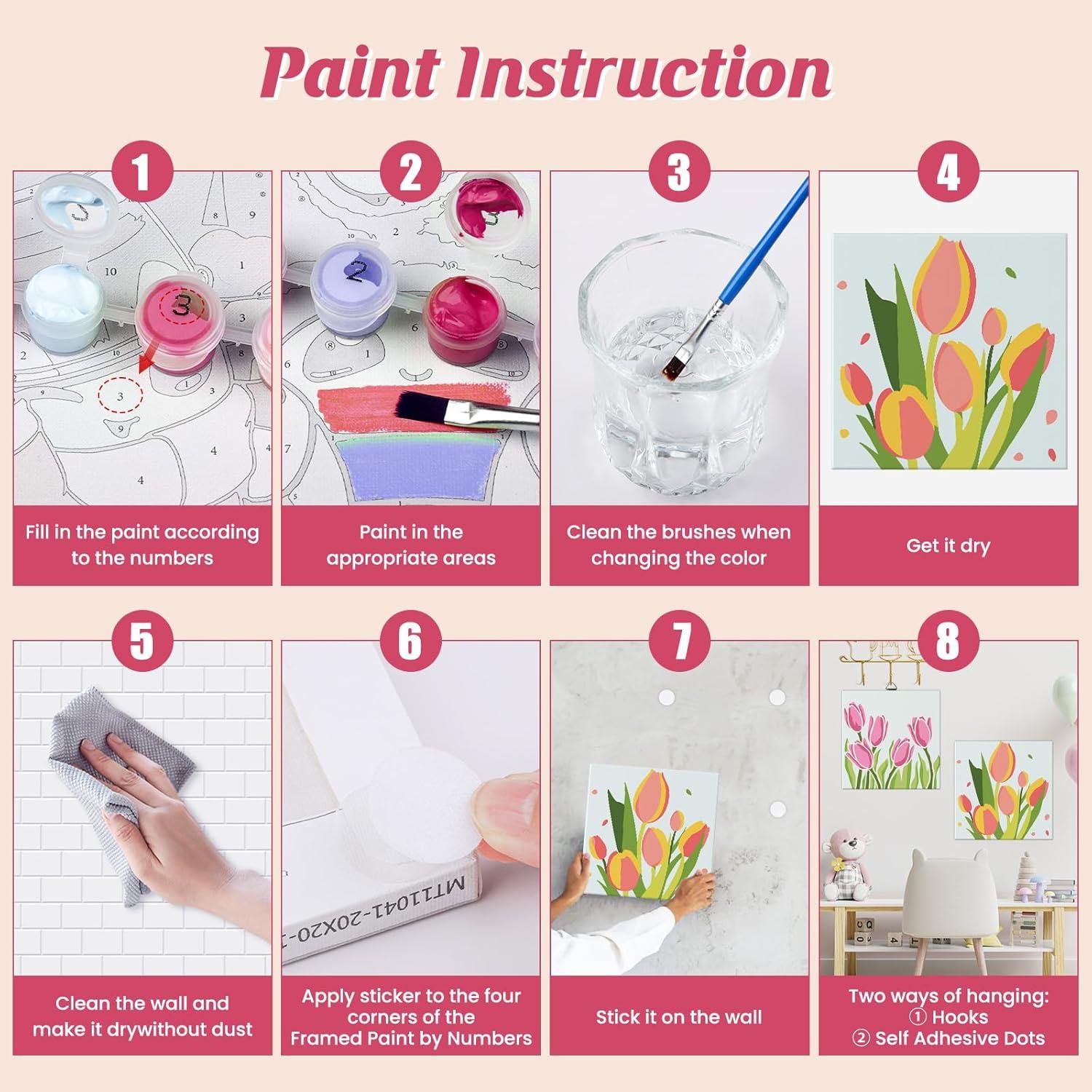 Paint Instruction

1

Fill in the paint according to the numbers

2

Paint in the appropriate areas

3

Clean the brushes when changing the color

4

Get it dry

5

Clean the wall and make it drywithout dust

6

MT11041-20X20-

Apply sticker to the four corners of the Framed Paint by Numbers

7

Stick it on the wall

8

Two ways of hanging:
① Hooks
② Self Adhesive Dots