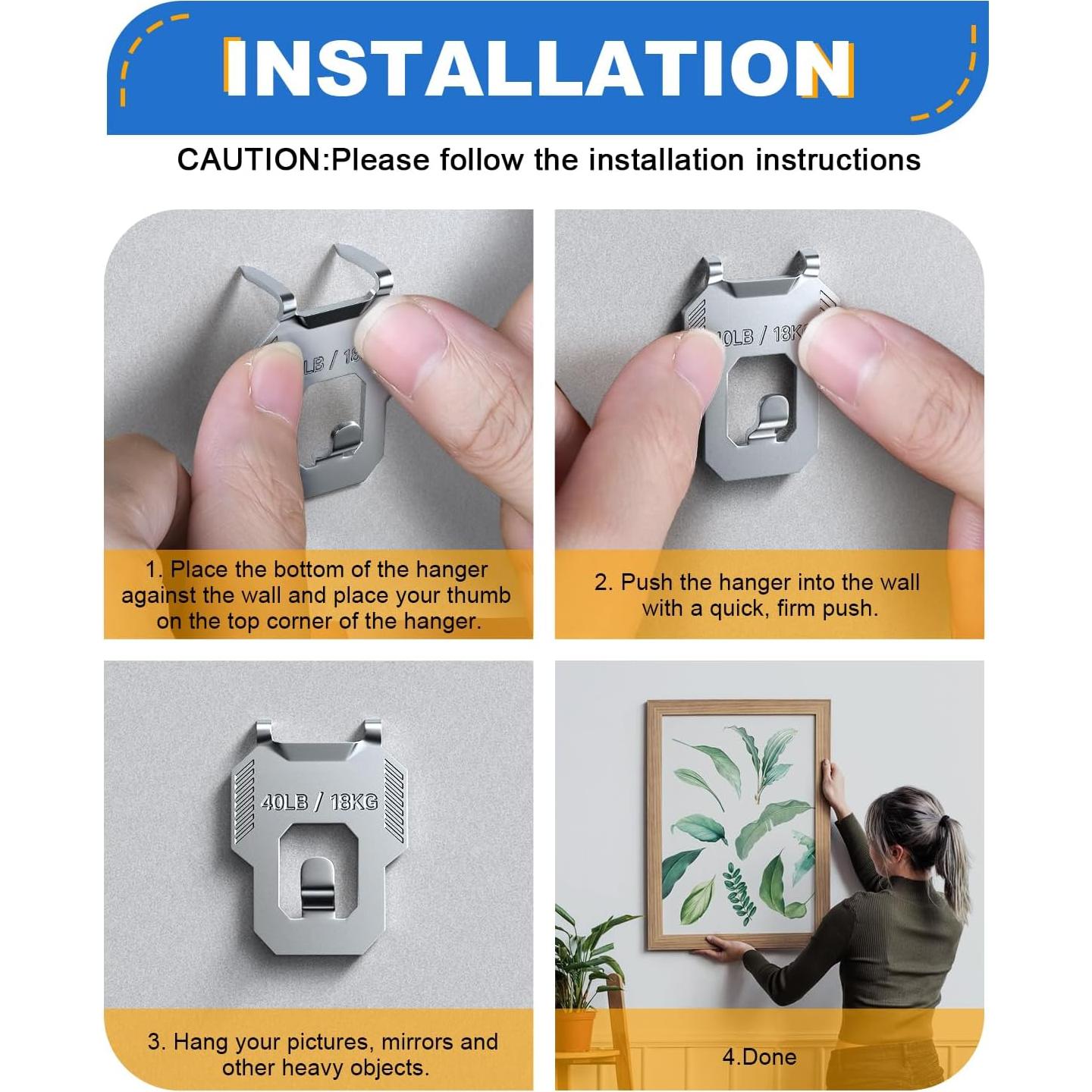 INSTALLATION

CAUTION:Please follow the installation instructions

LB / 18

1. Place the bottom of the hanger against the wall and place your thumb on the top corner of the hanger.

0LB / 18K

2. Push the hanger into the wall with a quick, firm push.

40LB / 18KG

3. Hang your pictures, mirrors and other heavy objects.

4.Done