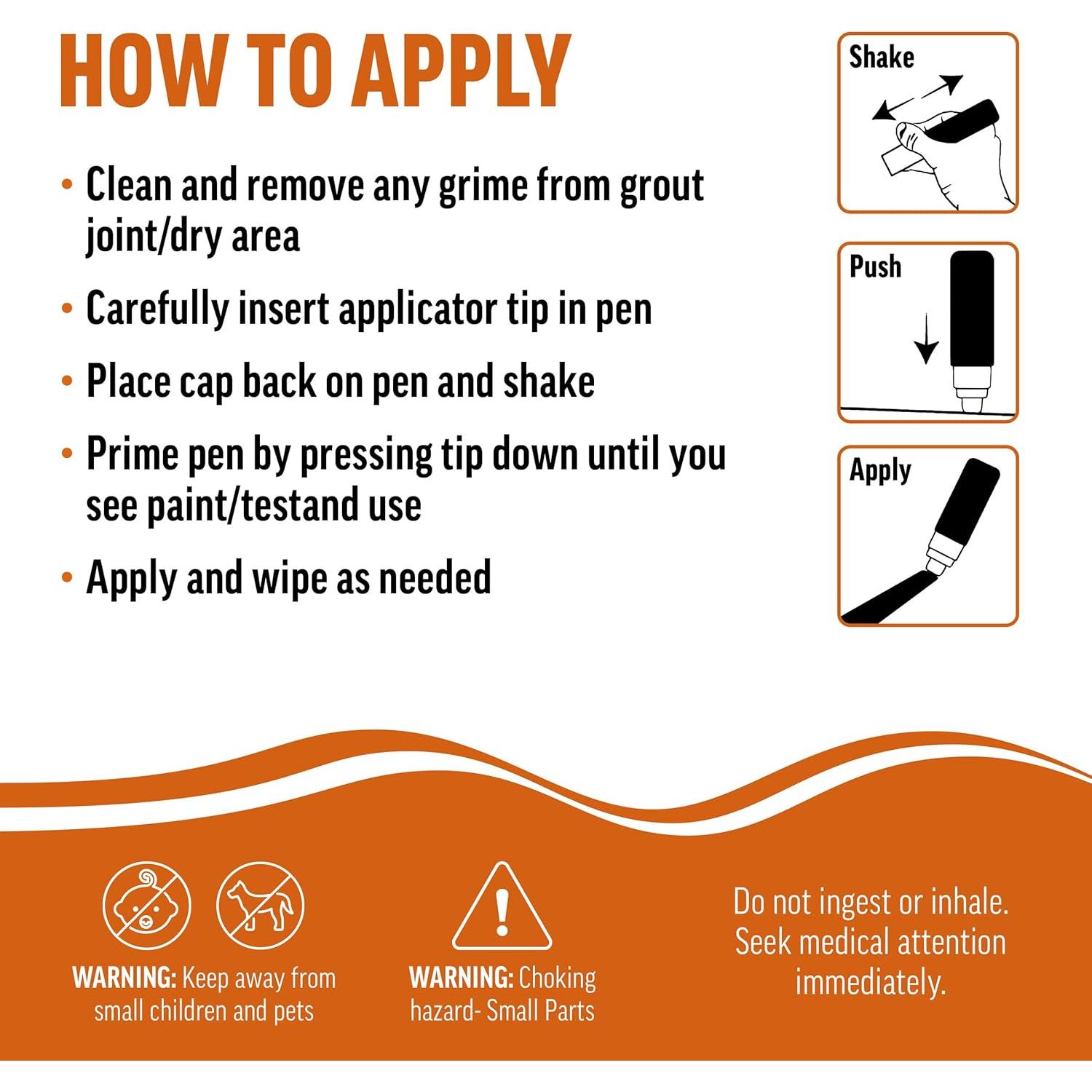 HOW TO APPLY

• Clean and remove any grime from grout joint/dry area

• Carefully insert applicator tip in pen

• Place cap back on pen and shake

• Prime pen by pressing tip down until you see paint/testand use

• Apply and wipe as needed

Shake

Push

Apply

WARNING: Keep away from small children and pets

WARNING: Choking hazard- Small Parts

Do not ingest or inhale. Seek medical attention immediately.