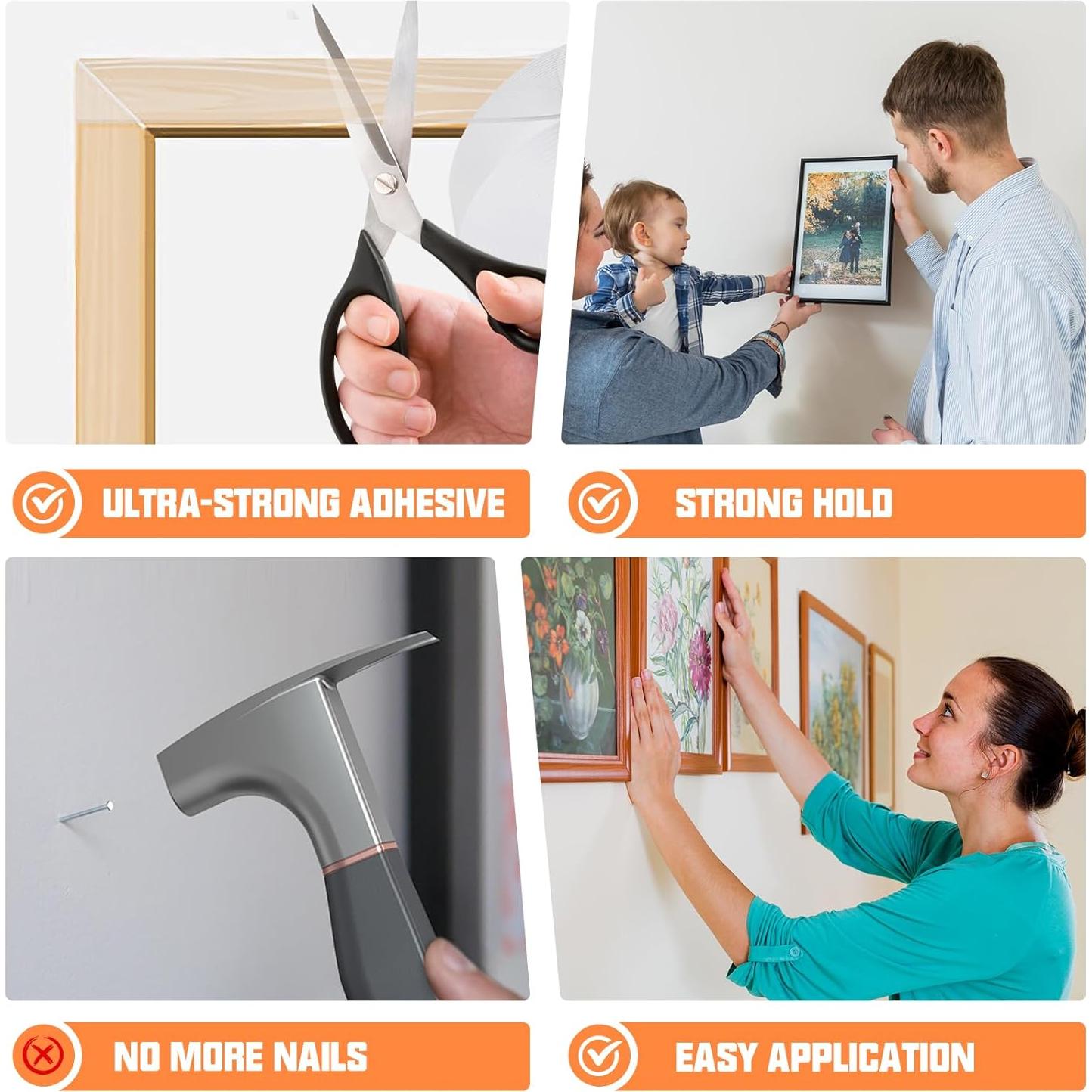 ULTRA-STRONG ADHESIVE

STRONG HOLD

NO MORE NAILS

EASY APPLICATION