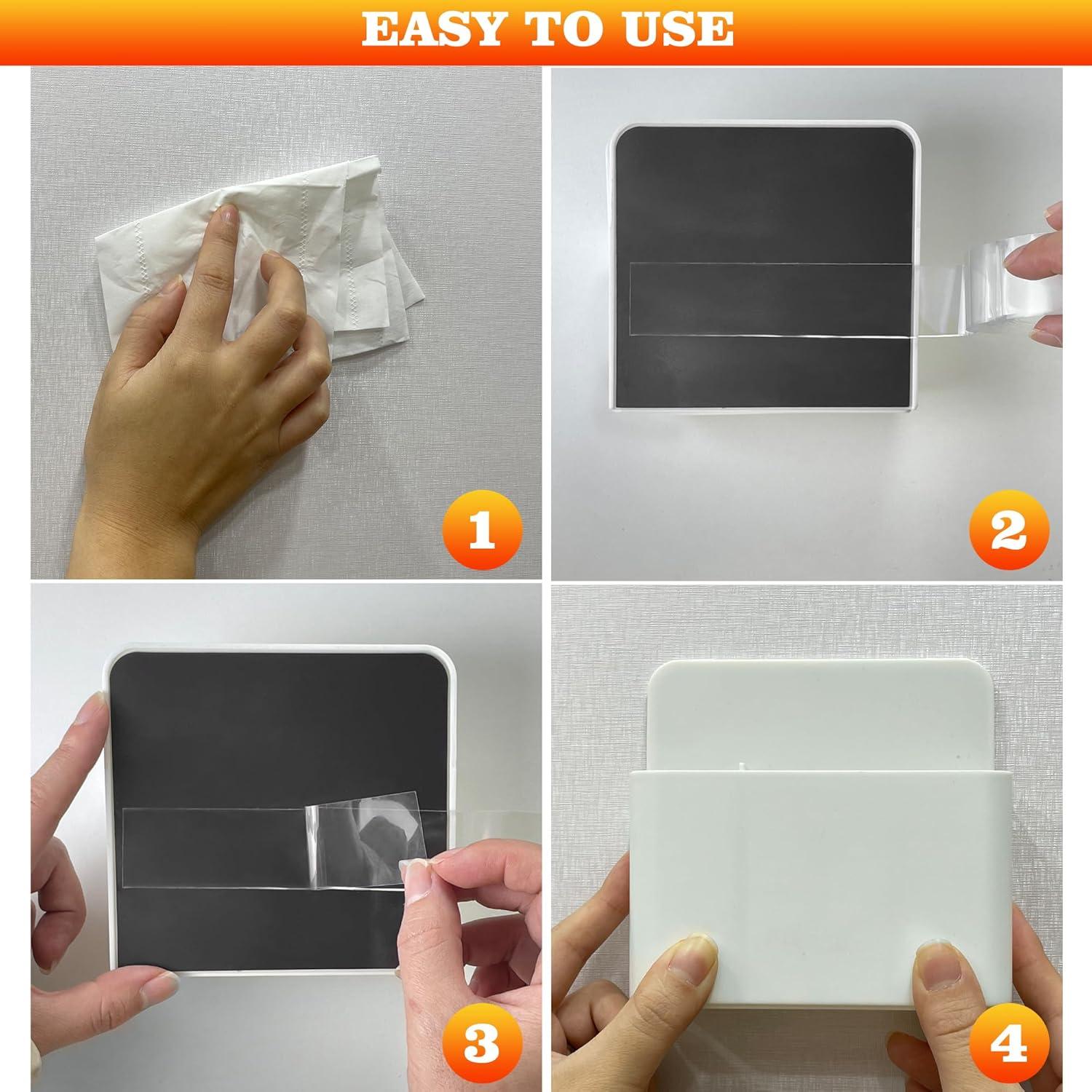 EASY TO USE

1

2

3

4