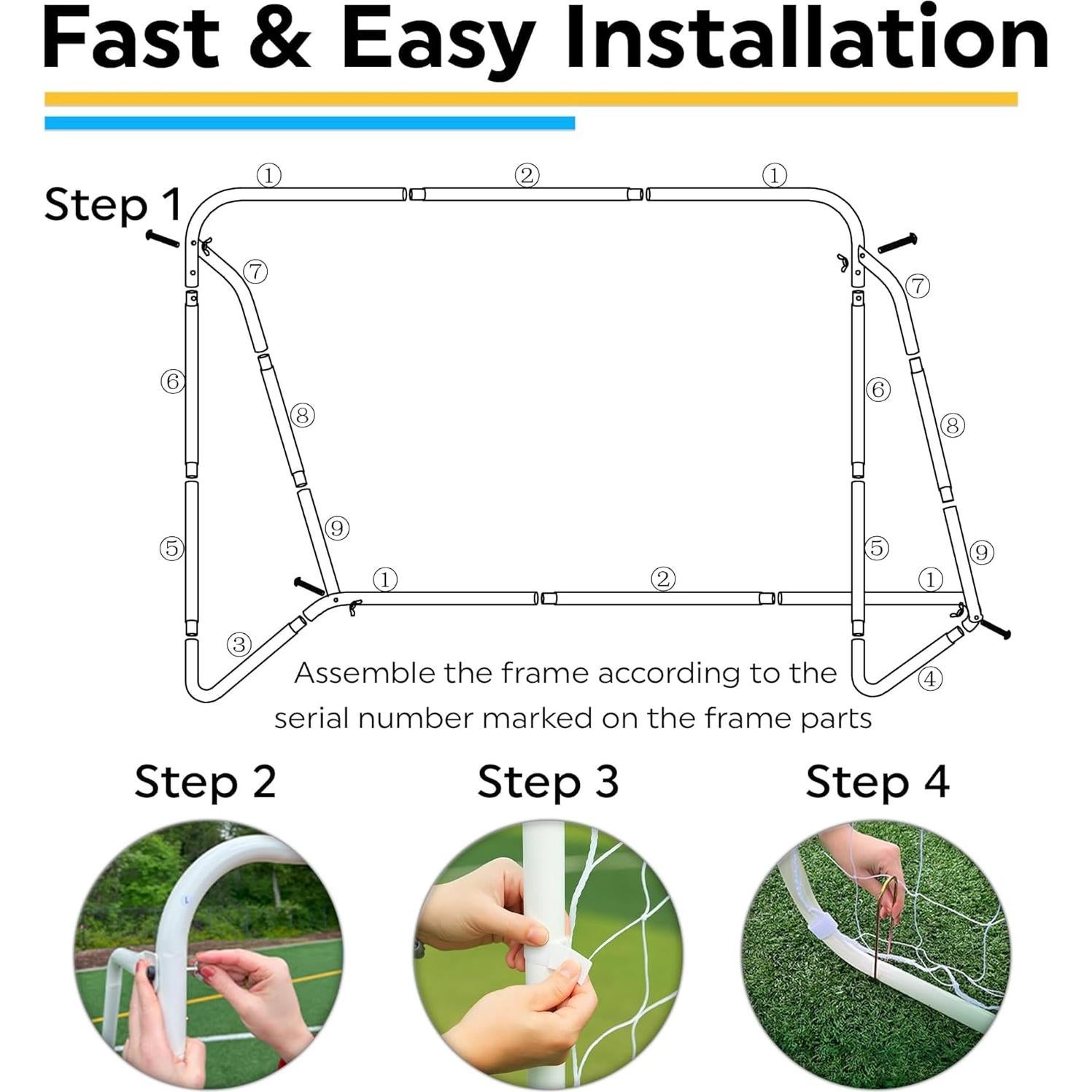 Fast & Easy Installation

Step 1

①
②
①
⑦
⑦
⑥
⑧
⑥
⑧
⑤
⑨
⑤
⑨
①
②
①
③
④

Assemble the frame according to the serial number marked on the frame parts

Step 2

Step 3

Step 4