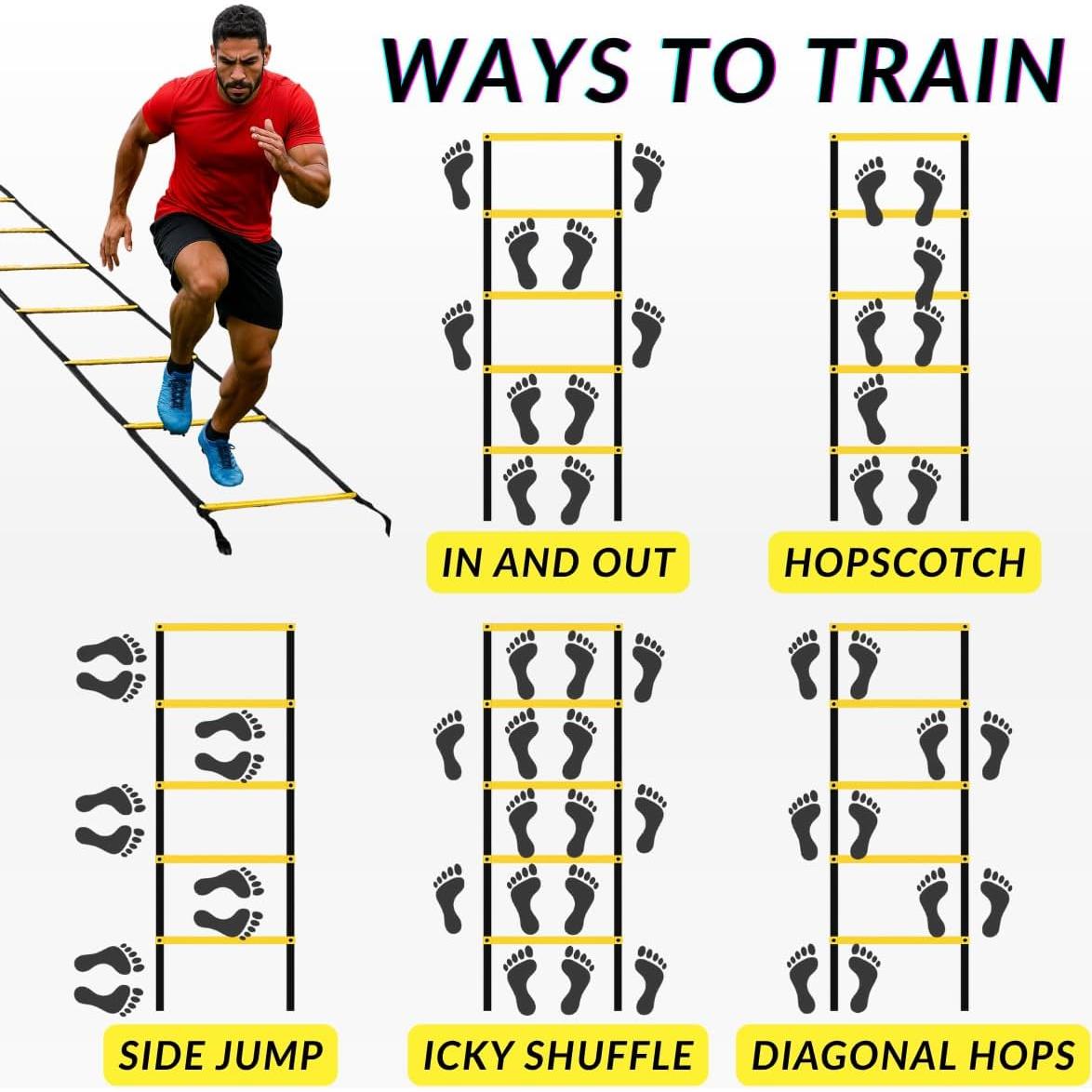 WAYS TO TRAIN

IN AND OUT

HOPSCOTCH

SIDE JUMP

ICKY SHUFFLE

DIAGONAL HOPS