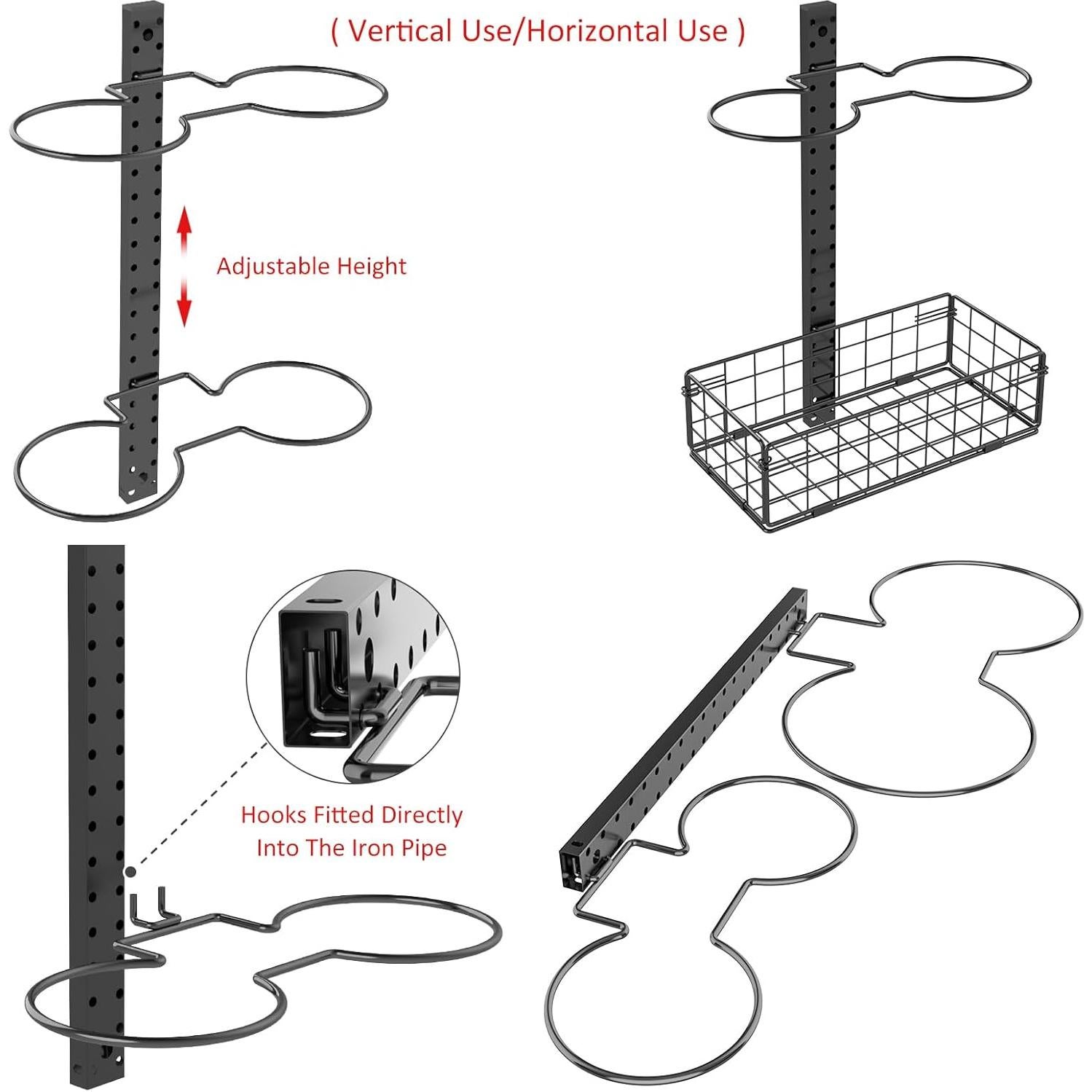 ( Vertical Use/Horizontal Use )

Adjustable Height

Hooks Fitted Directly Into The Iron Pipe