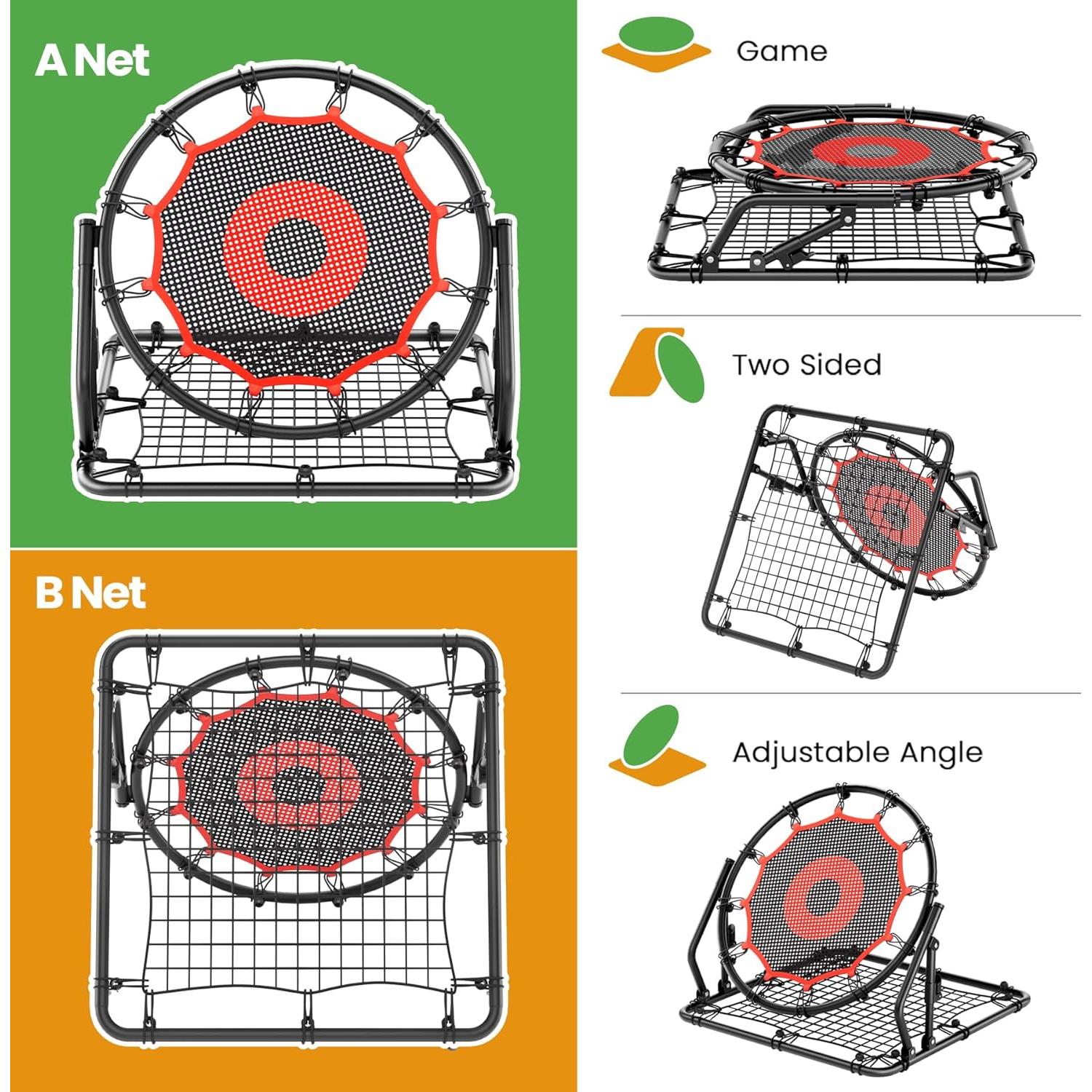 A Net

B Net

Game

Two Sided

Adjustable Angle