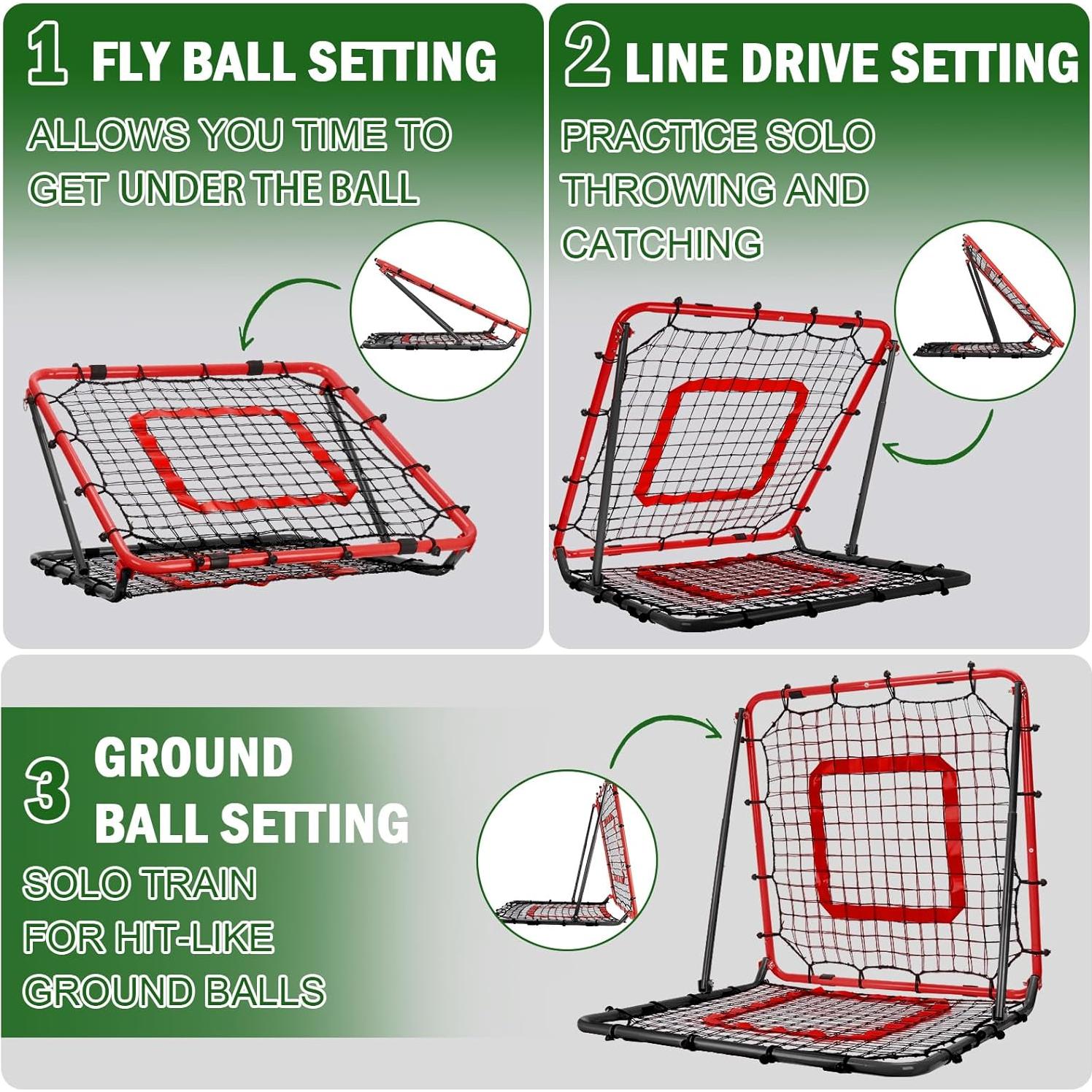 1 FLY BALL SETTING

ALLOWS YOU TIME TO GET UNDER THE BALL

2 LINE DRIVE SETTING

PRACTICE SOLO THROWING AND CATCHING

3 GROUND BALL SETTING

SOLO TRAIN FOR HIT-LIKE GROUND BALLS