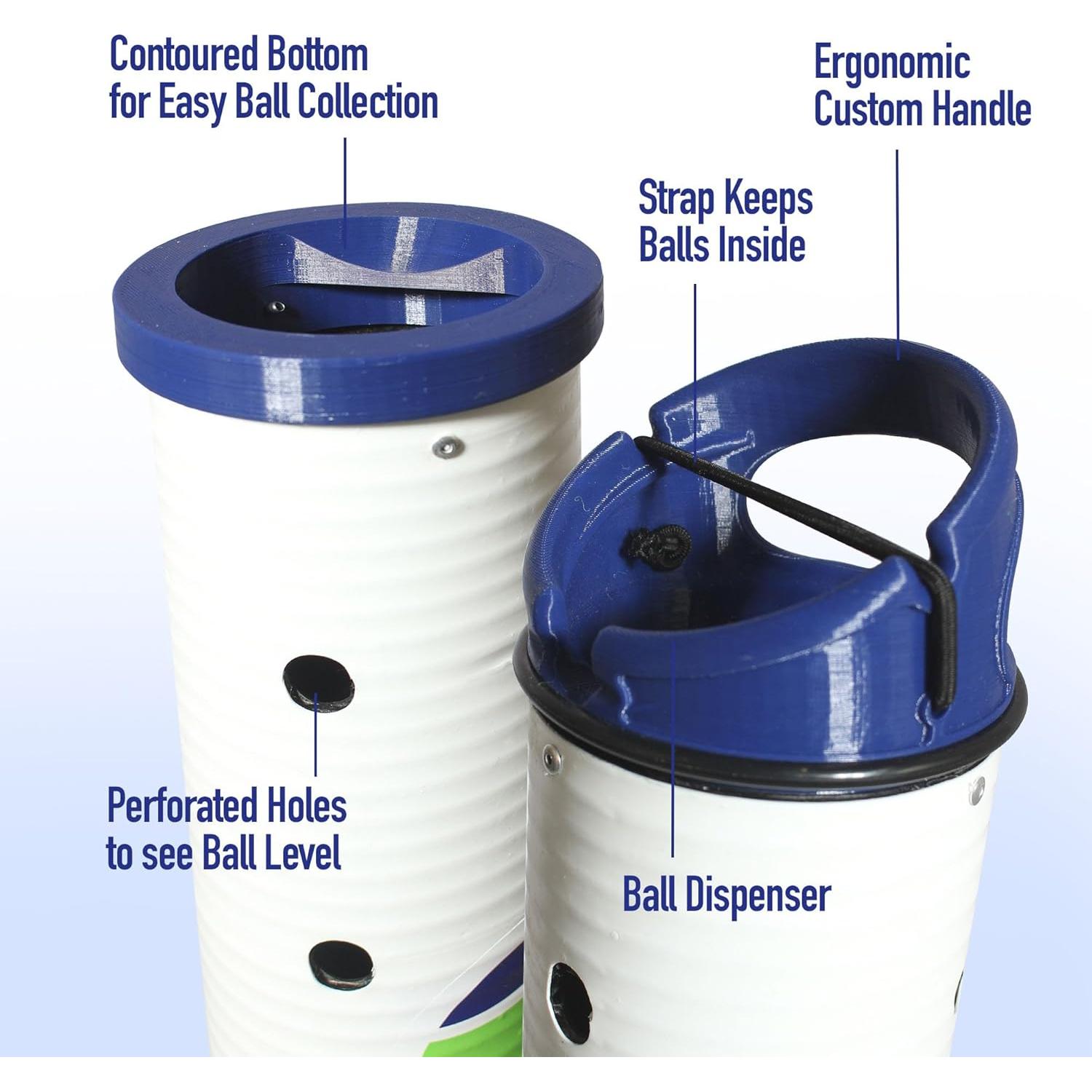 Contoured Bottom for Easy Ball Collection

Ergonomic Custom Handle

Strap Keeps Balls Inside

Perforated Holes to see Ball Level

Ball Dispenser