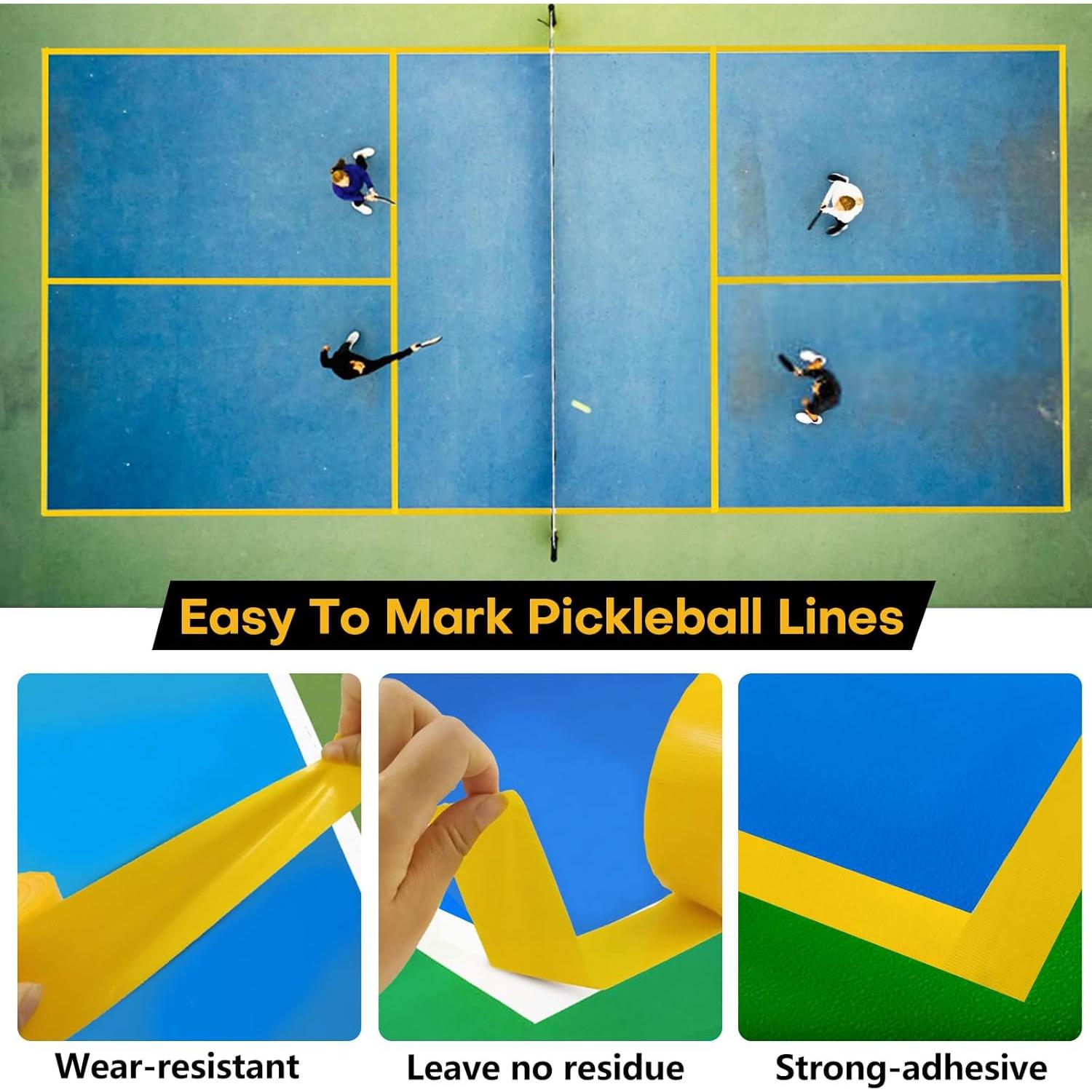 Easy To Mark Pickleball Lines

Wear-resistant

Leave no residue

Strong-adhesive